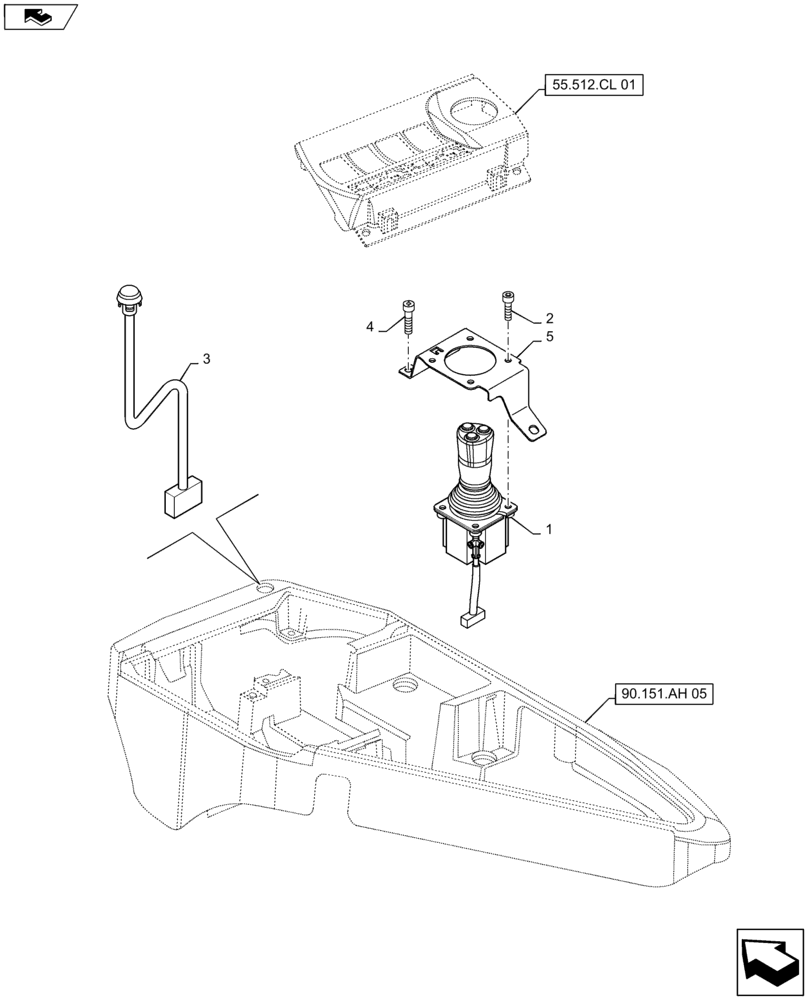 55.512.CL 01

4
2
5
3
1

90.151.AH 05