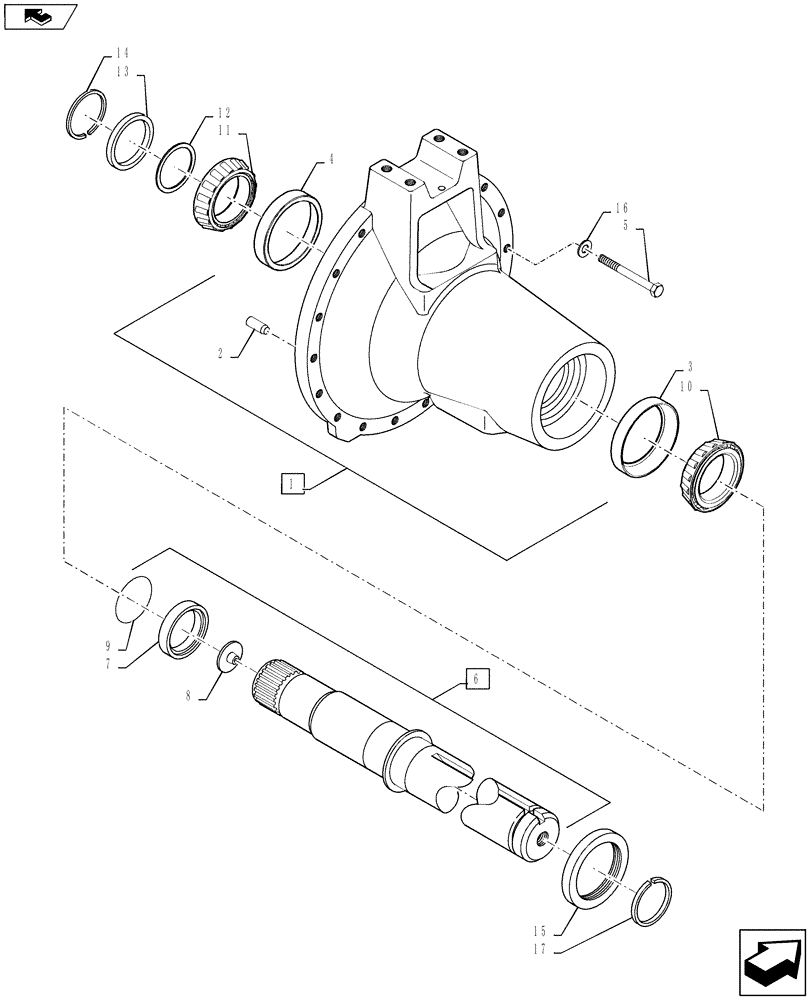 14
13
12
11
4
16
5
2
3
10
1
9
7
8
6
15
17