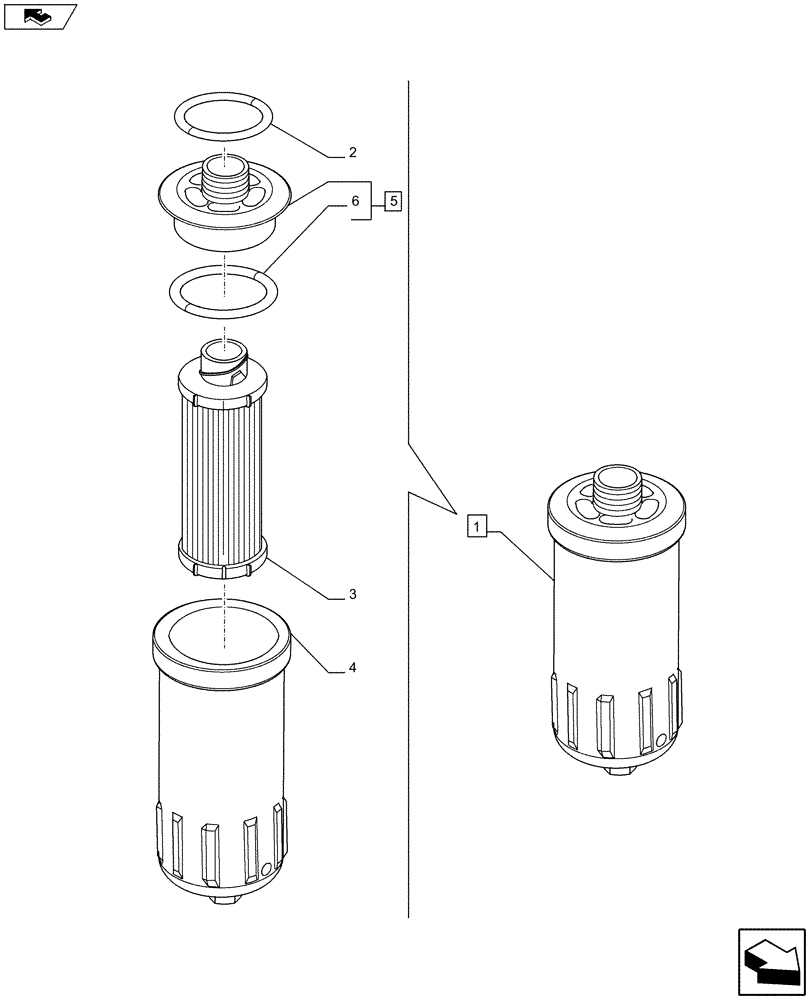 2
6
5
1
3
4