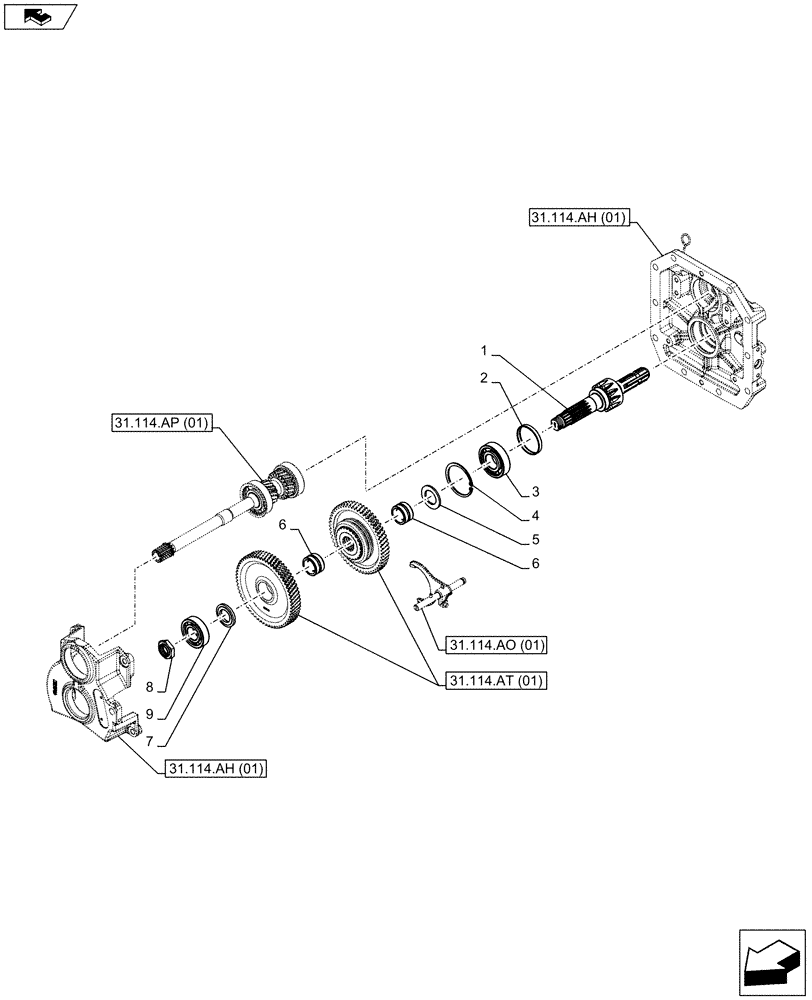 31.114.AH (01)

1

2

31.114.AP (01)

3

4

5

6

6

31.114.AO (01)

31.114.AT (01)

8

9

7

31.114.AH (01)