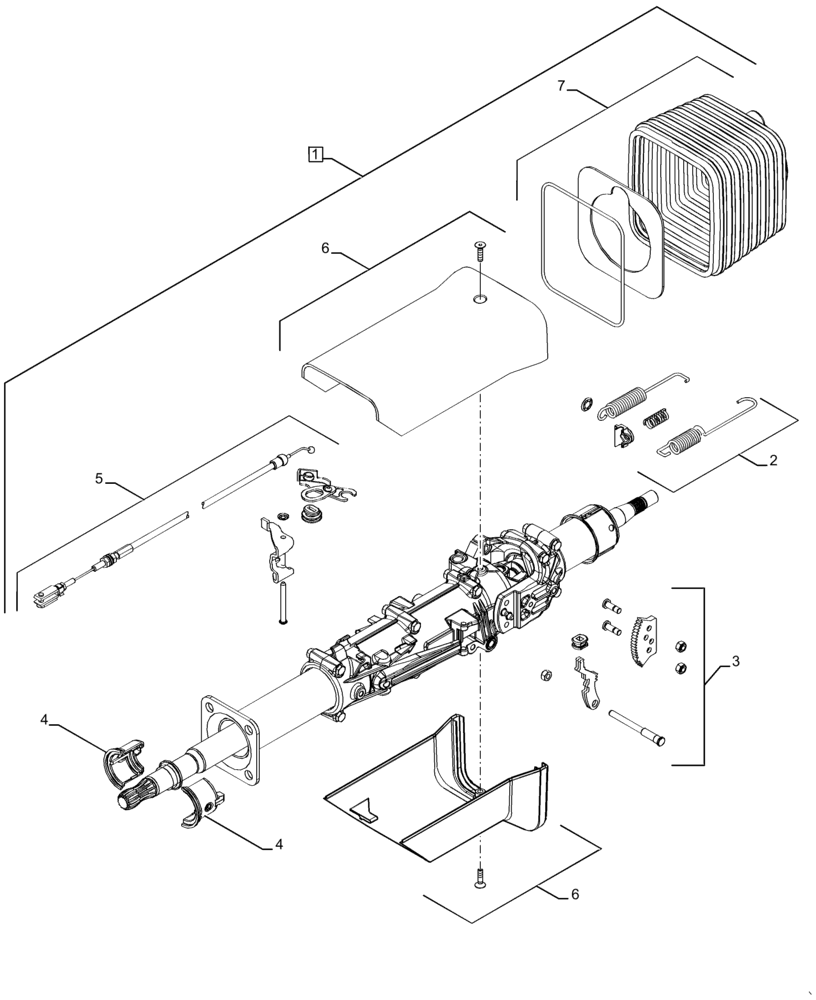 1
7
6
2
5
3
4
4
6