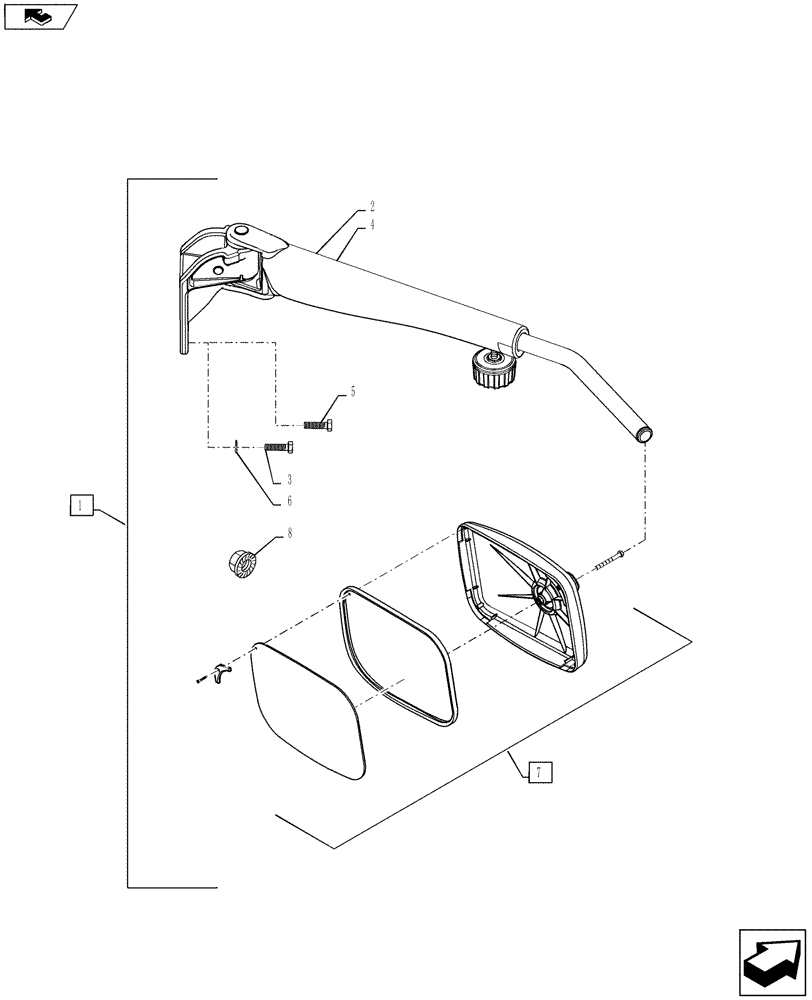 2
4
5
3
6
1
8
7