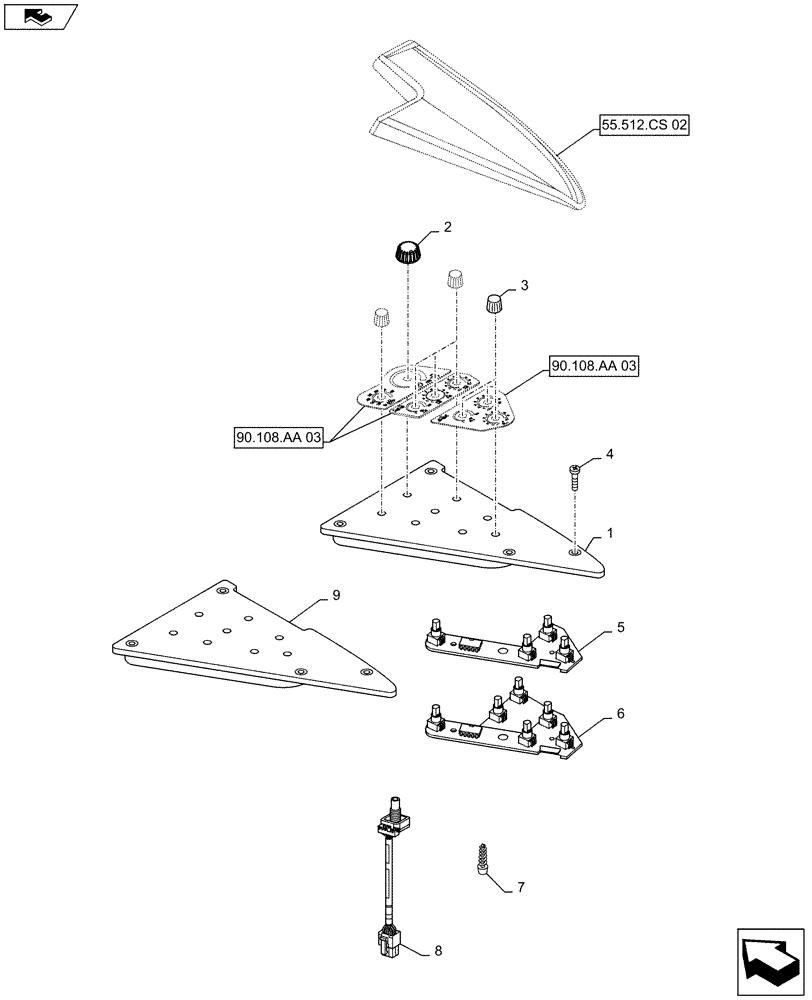 55.512.CS 02

2

3

90.108.AA 03

90.108.AA 03

4

1

9

5

6

7

8