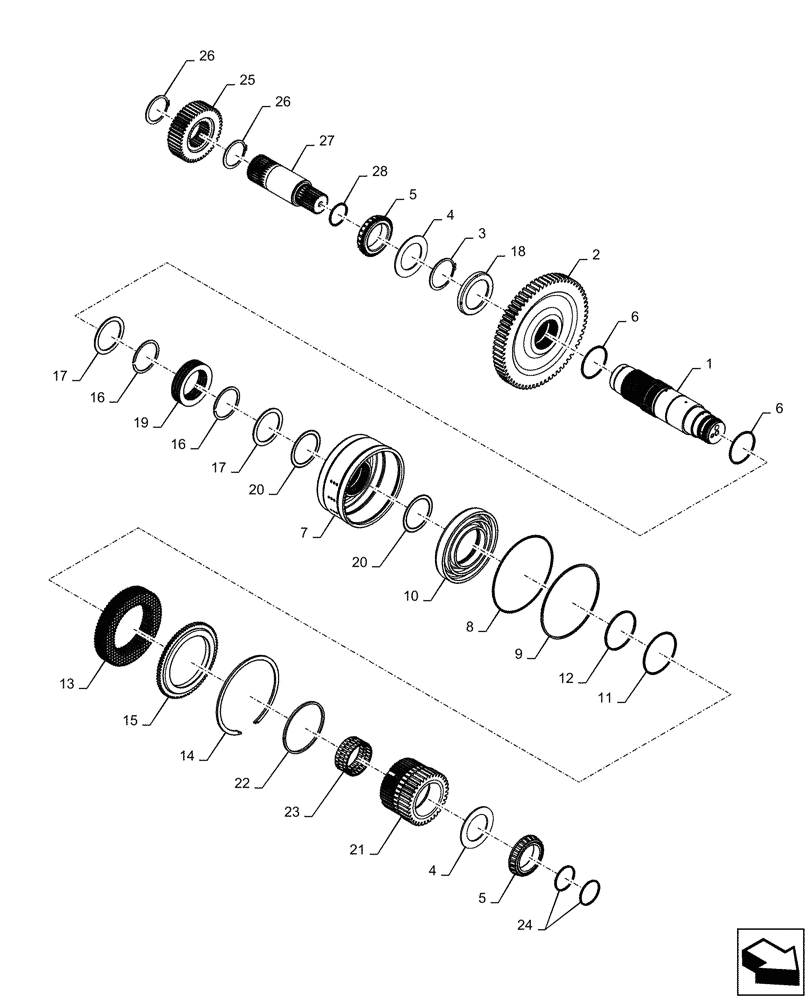 26
25
26
27
28
5
4
3
18
2
6
1
6
17
16
19
16
17
20
7
20
10
8
9
12
11
13
15
14
22
23
21
4
5
24