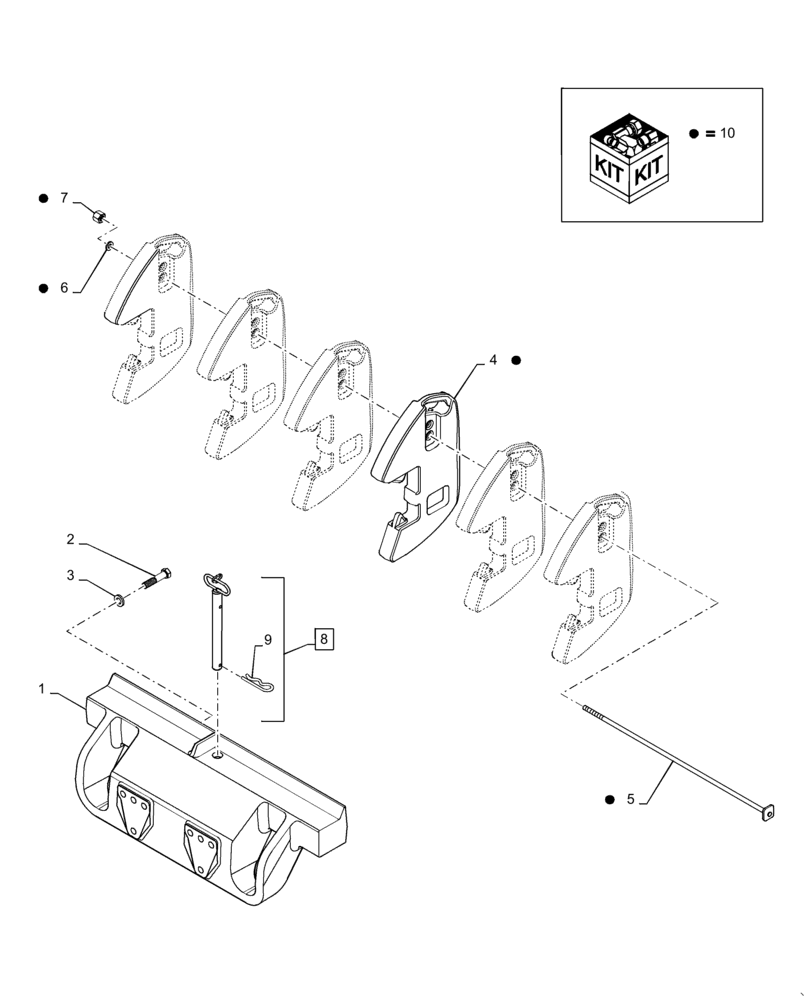 KIT KIT
● = 10

● 7

● 6

4 ●

2

3

9

8

1

● 5