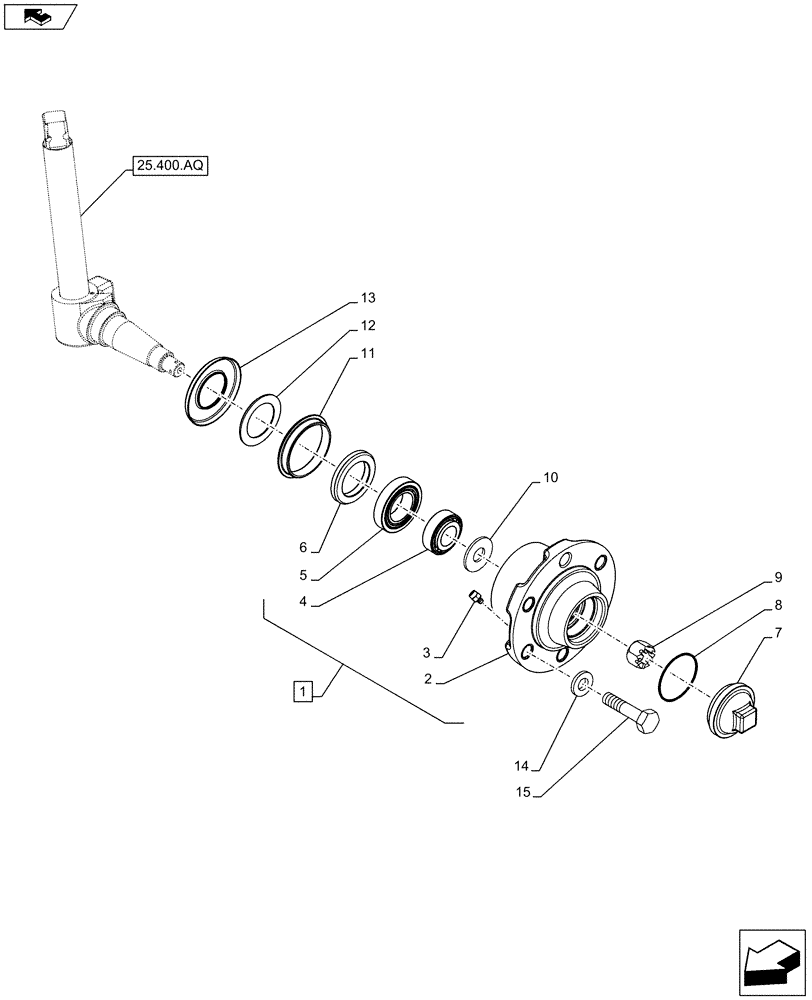 25.400.AQ

13
12
11
10
6
5
4
9
8
7
3
2
1
14
15