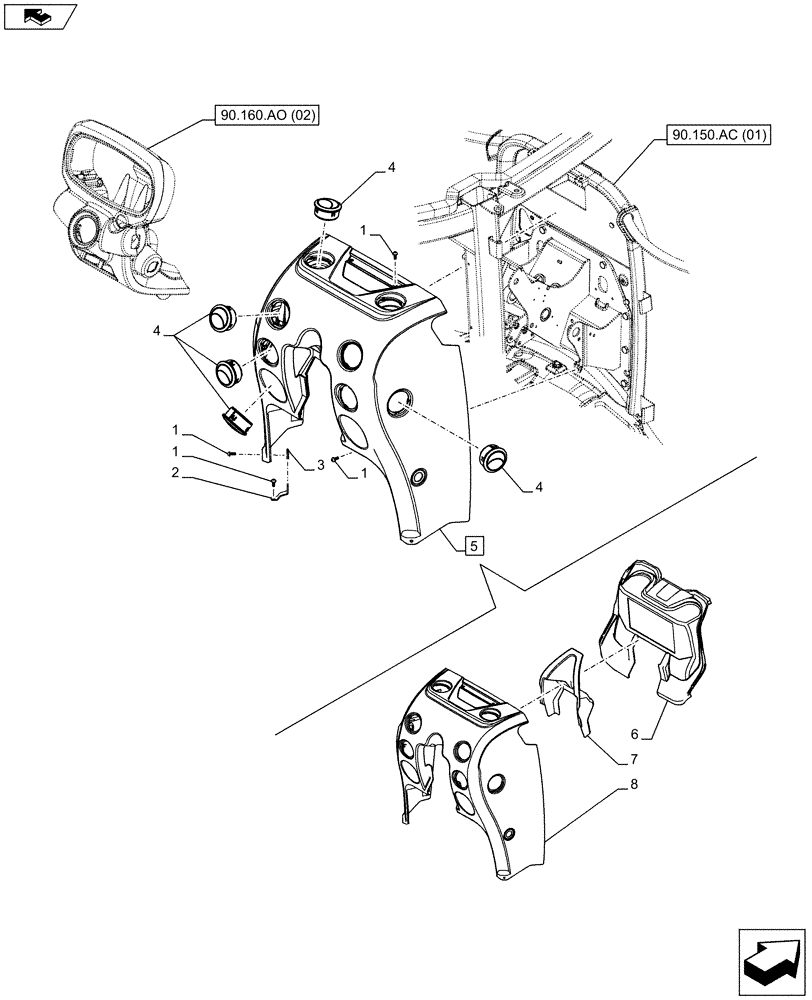 90.160.AO (02)

90.150.AC (01)

4

1

4

1

1

2

3

1

4

5

6

7

8