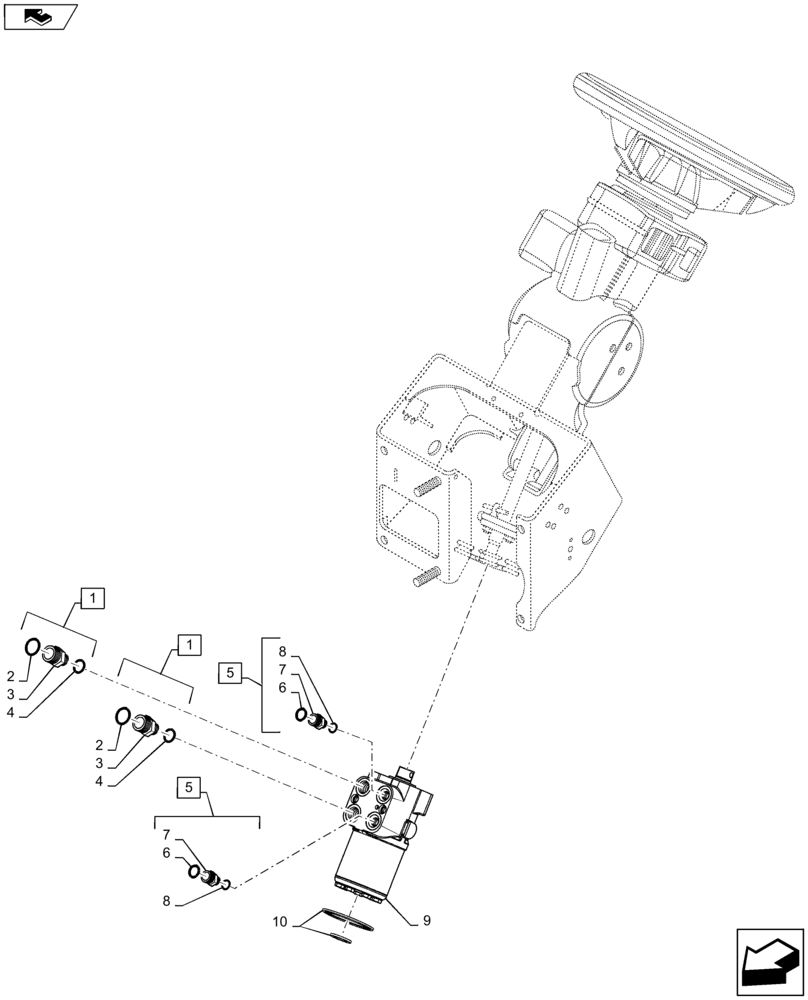 1
2
3
4
1
2
3
4
5
8
7
6
5
7
6
8
9
10