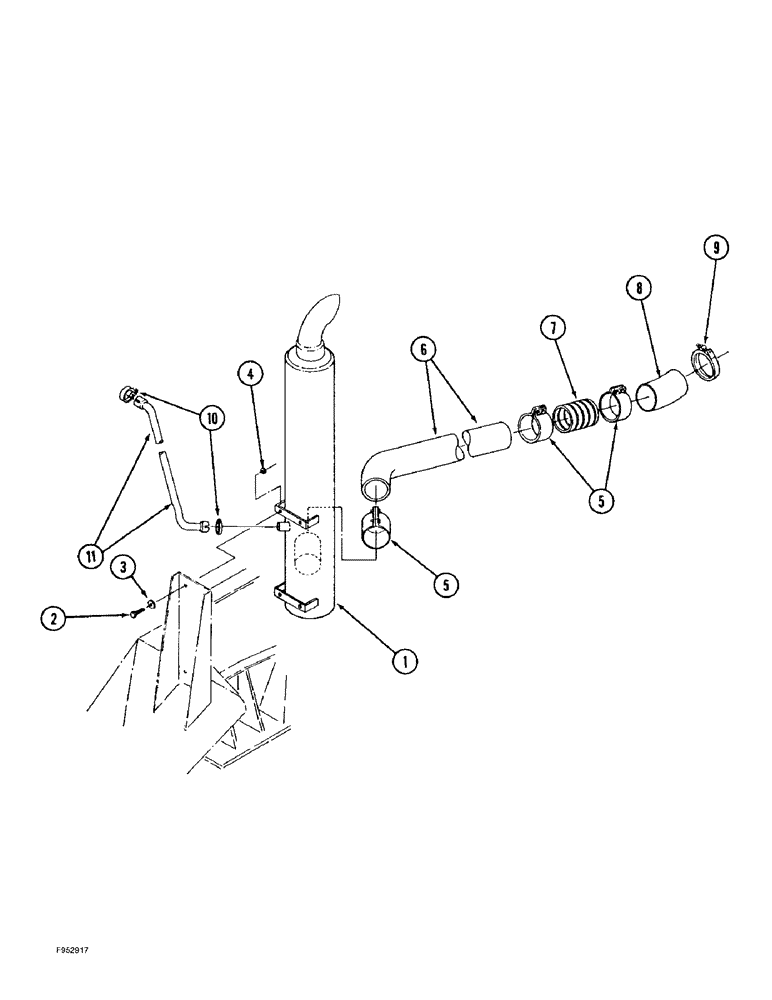 9
8
7
6
4
10
5
11
3
5
2
1
F952917