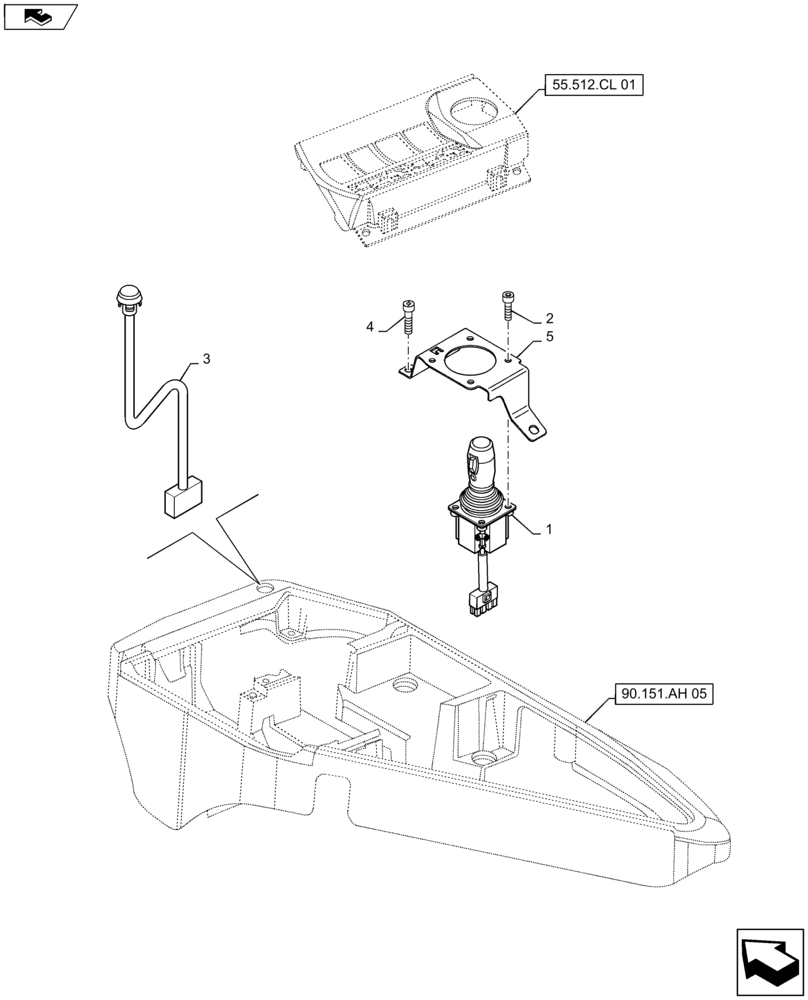 55.512.CL 01

4

2

5

3

1

90.151.AH 05