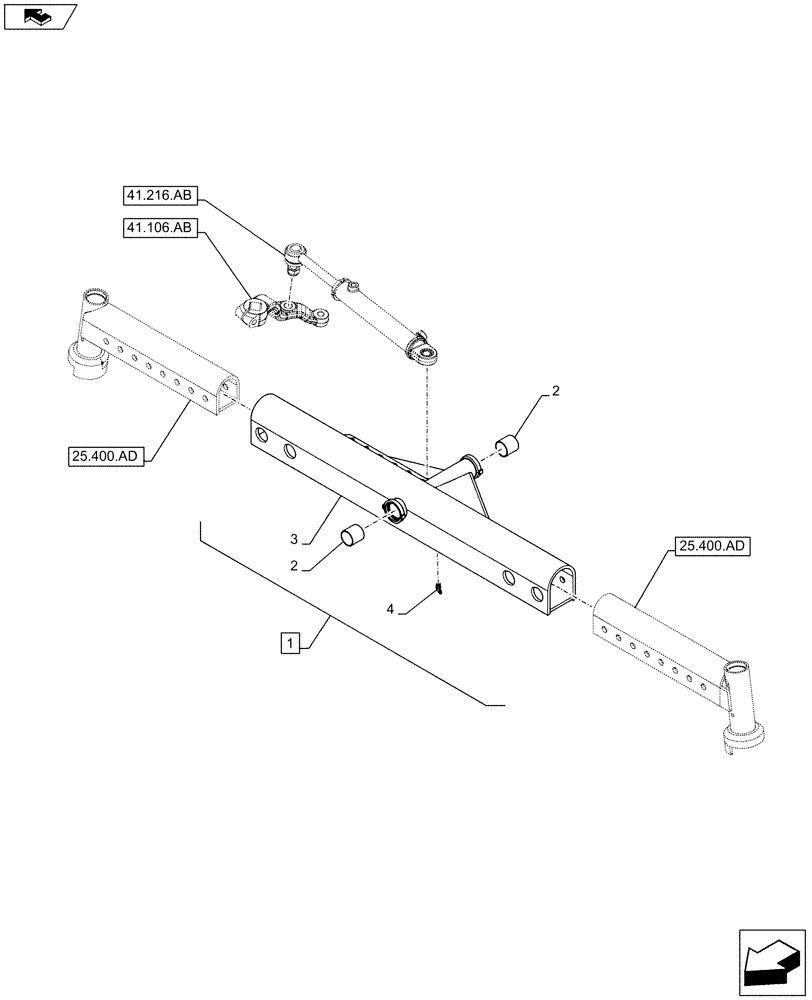 41.216.AB
41.106.AB
25.400.AD
2
3
2
4
1
25.400.AD