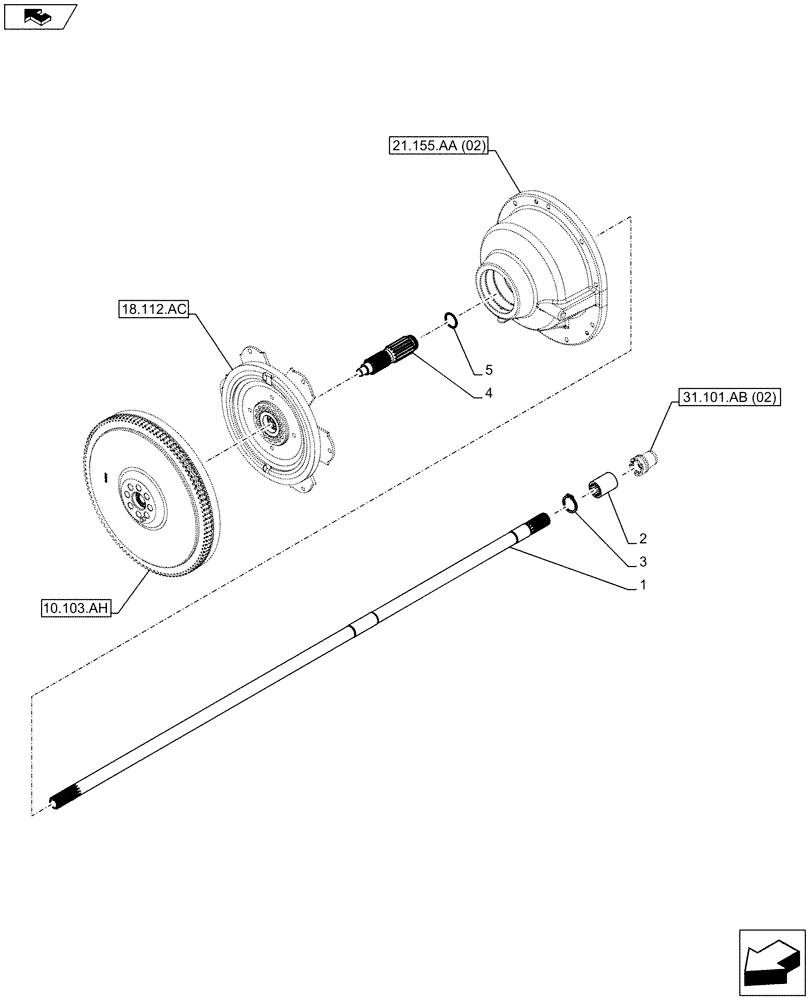 21.155.AA (02)

18.112.AC

5

4

31.101.AB (02)

2

3

1

10.103.AH