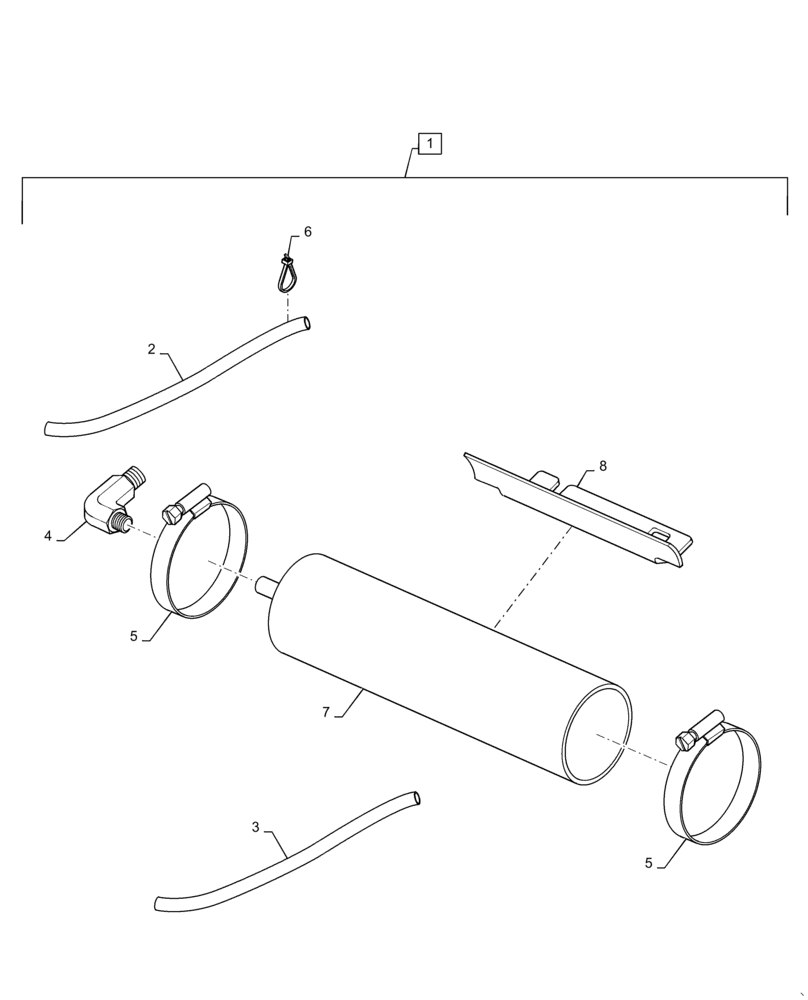 1
6
2
8
4
5
7
3
5