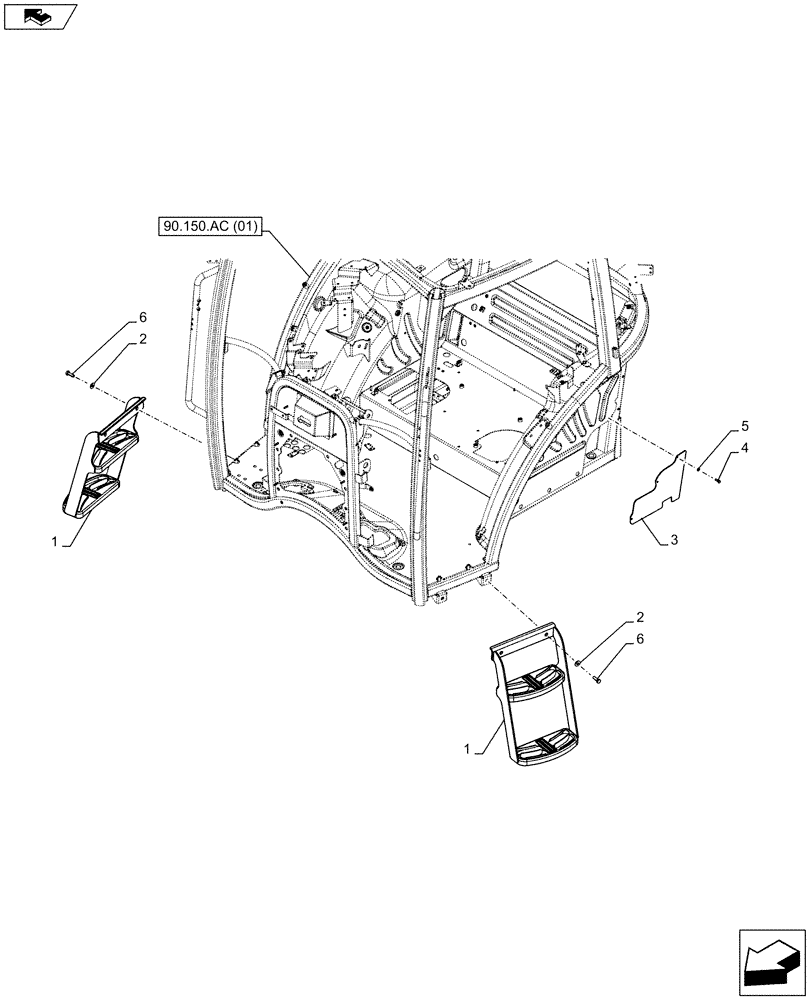 90.150.AC (01)

6
2
1
5
4
3
2
6
1