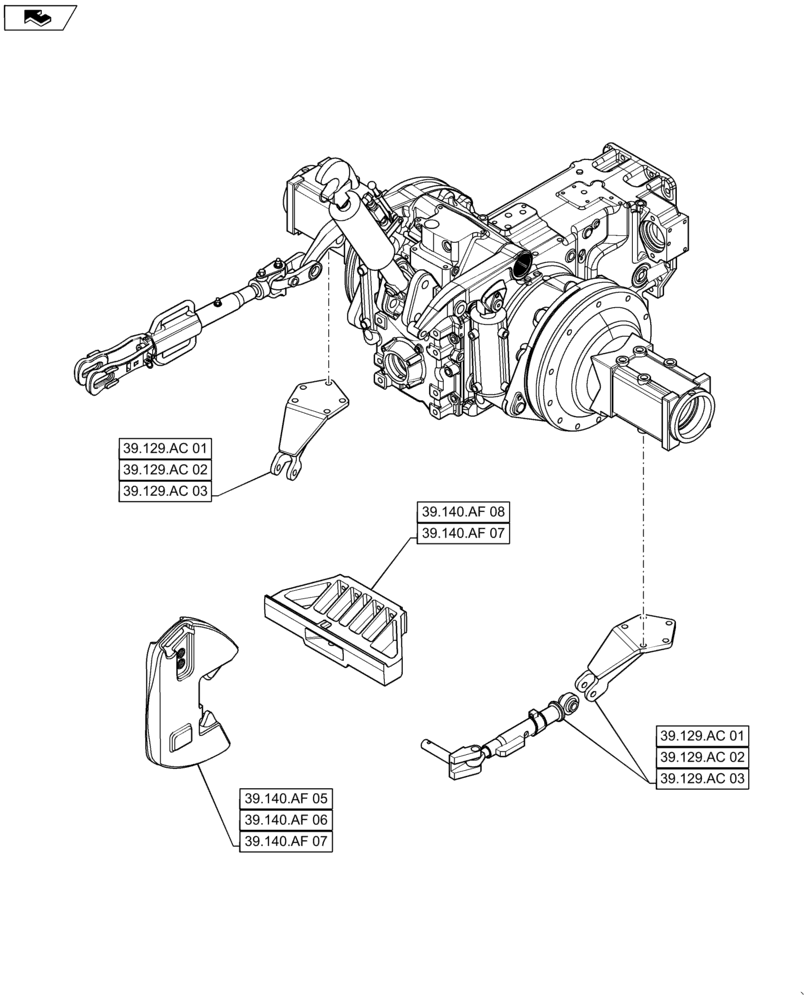 39.129.AC 01
39.129.AC 02
39.129.AC 03

39.140.AF 08
39.140.AF 07

39.140.AF 05
39.140.AF 06
39.140.AF 07

39.129.AC 01
39.129.AC 02
39.129.AC 03