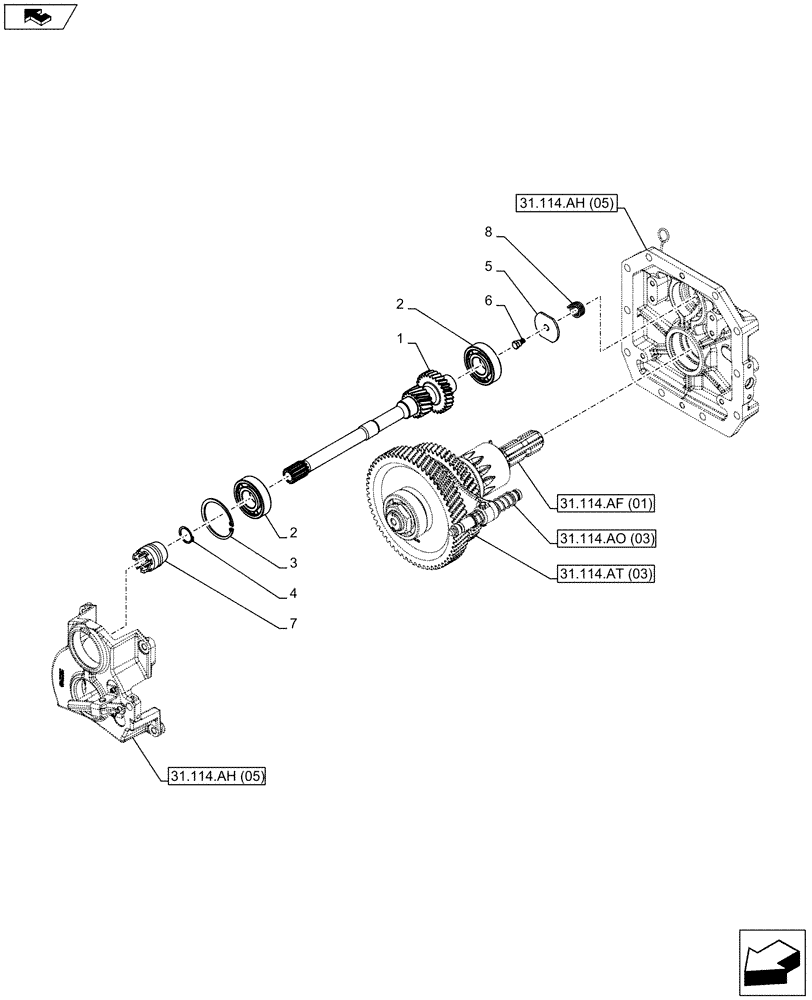 31.114.AH (05)
8
5
6
2
1
31.114.AF (01)
31.114.AO (03)
31.114.AT (03)
2
3
4
7
31.114.AH (05)