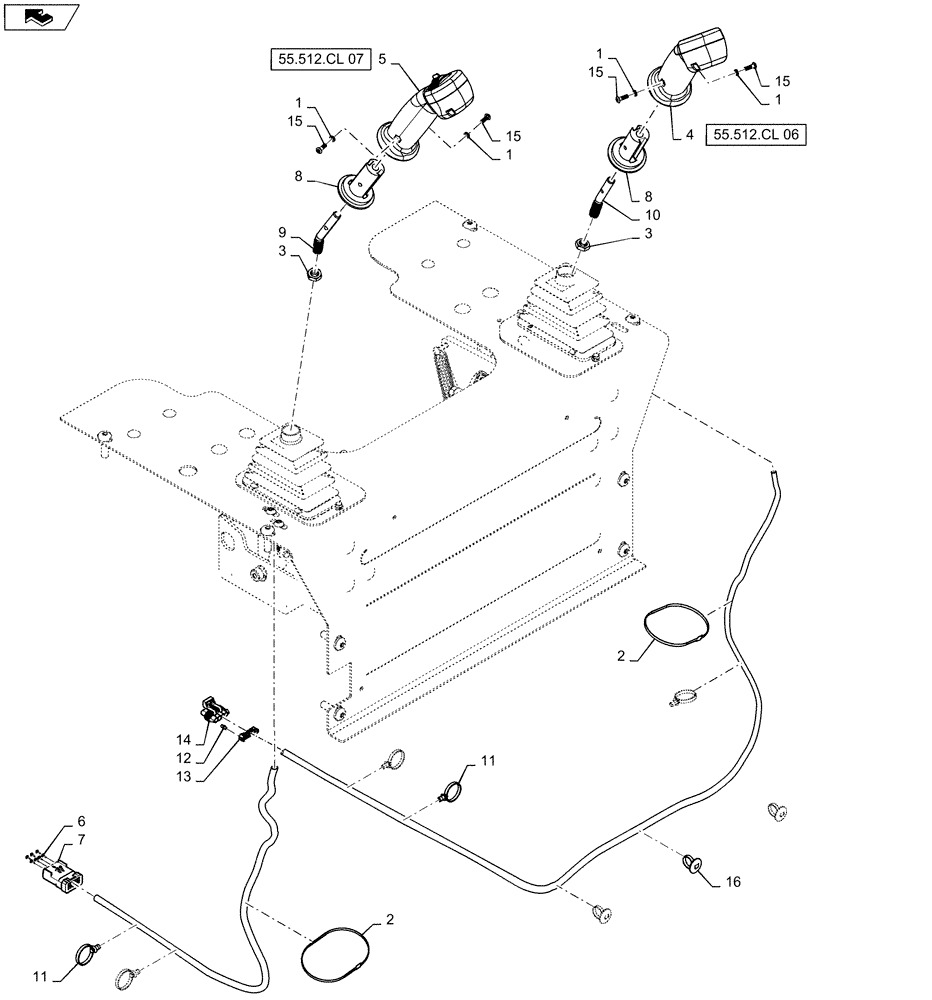 55.512.CL 07
5
1
15
15
1
8
9
3
1
15
15
1
4
55.512.CL 06
8
10
3
2
14
12
13
11
6
7
16
2
11