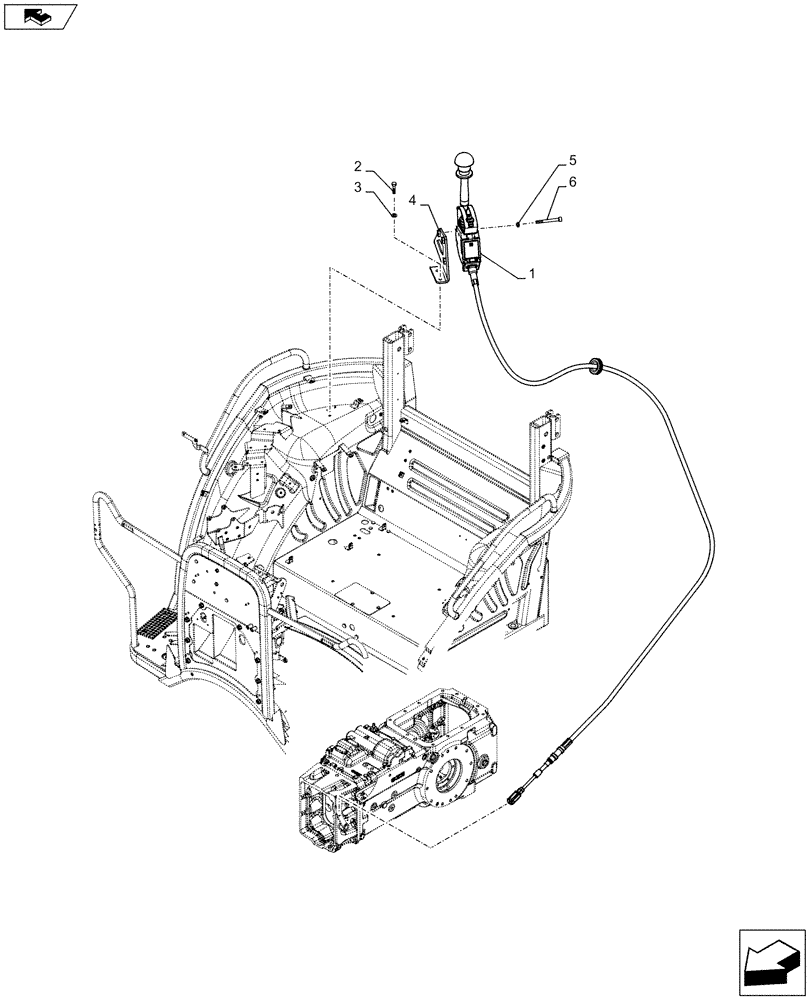 2
3
4
5
6
1