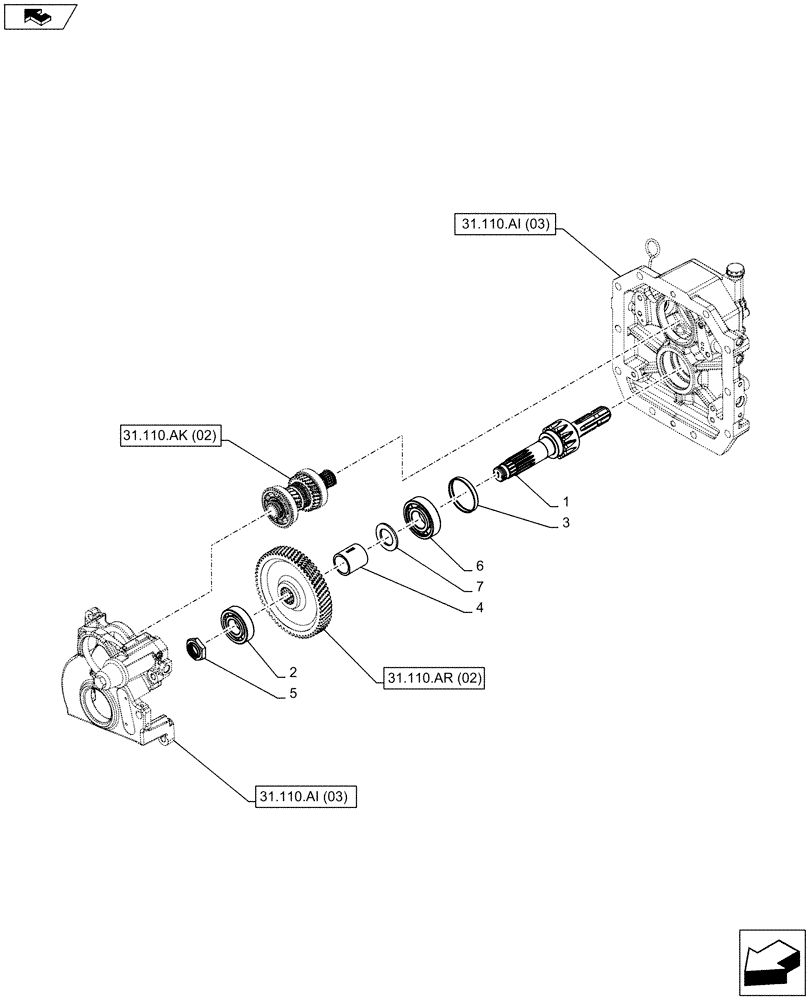 31.110.AI (03)
31.110.AK (02)
1
3
6
7
4
2
5
31.110.AR (02)
31.110.AI (03)