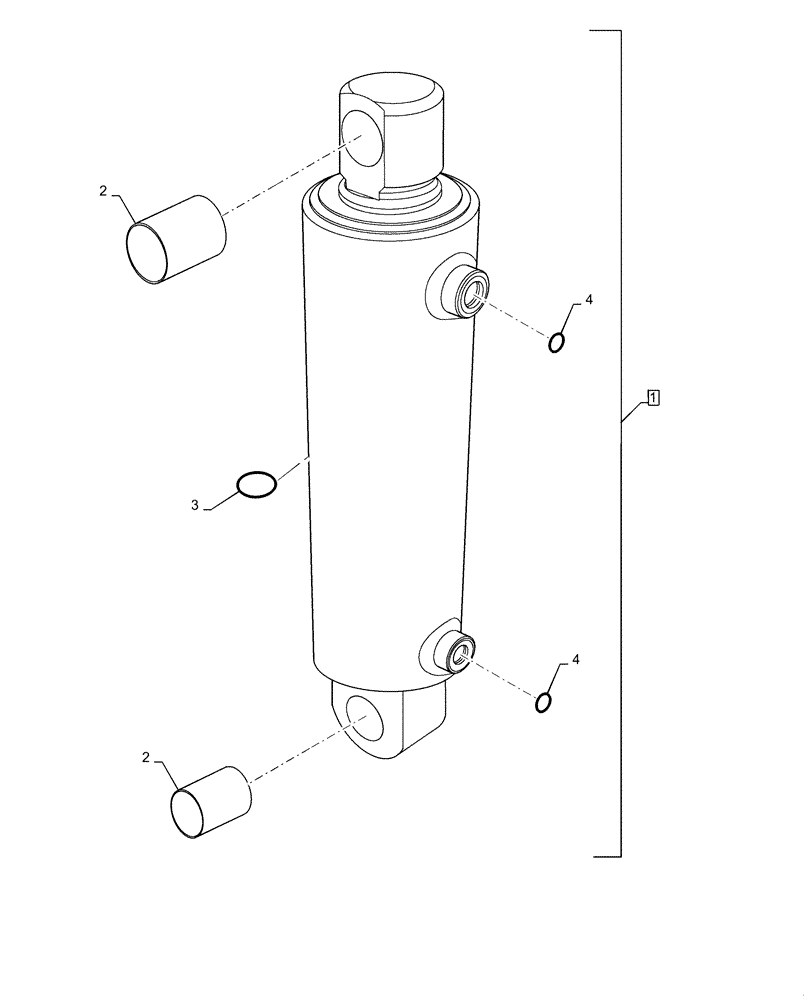 2
4
1
3
4
2