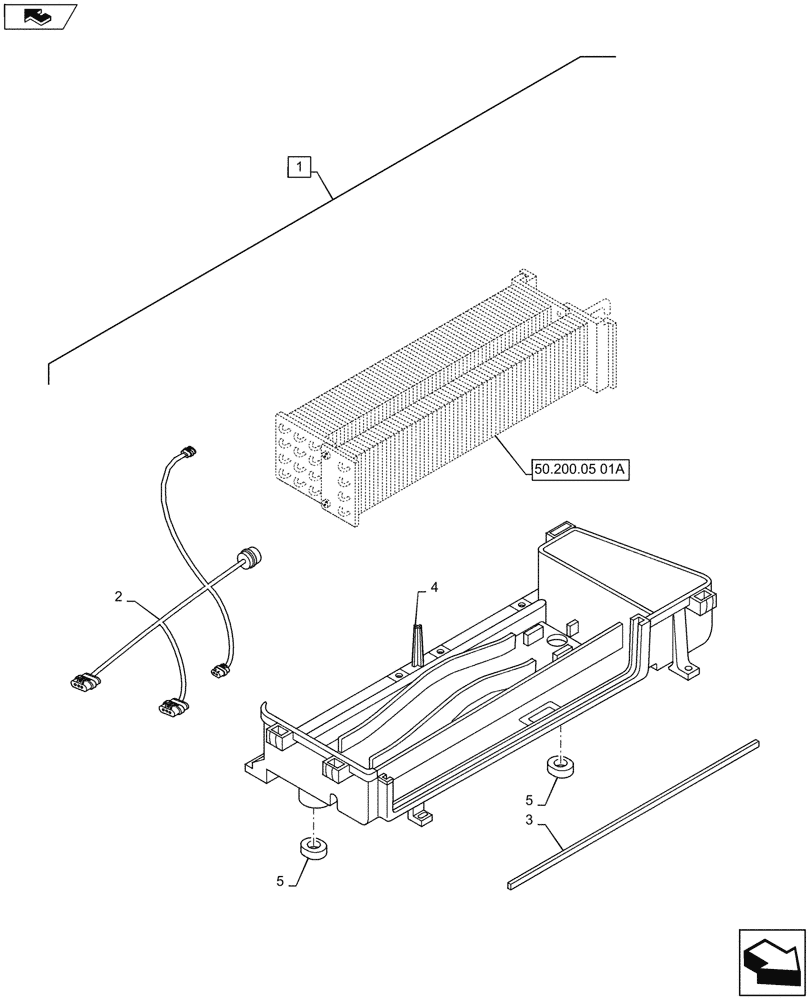 1

50.200.05 01A

2

4

5

3

5