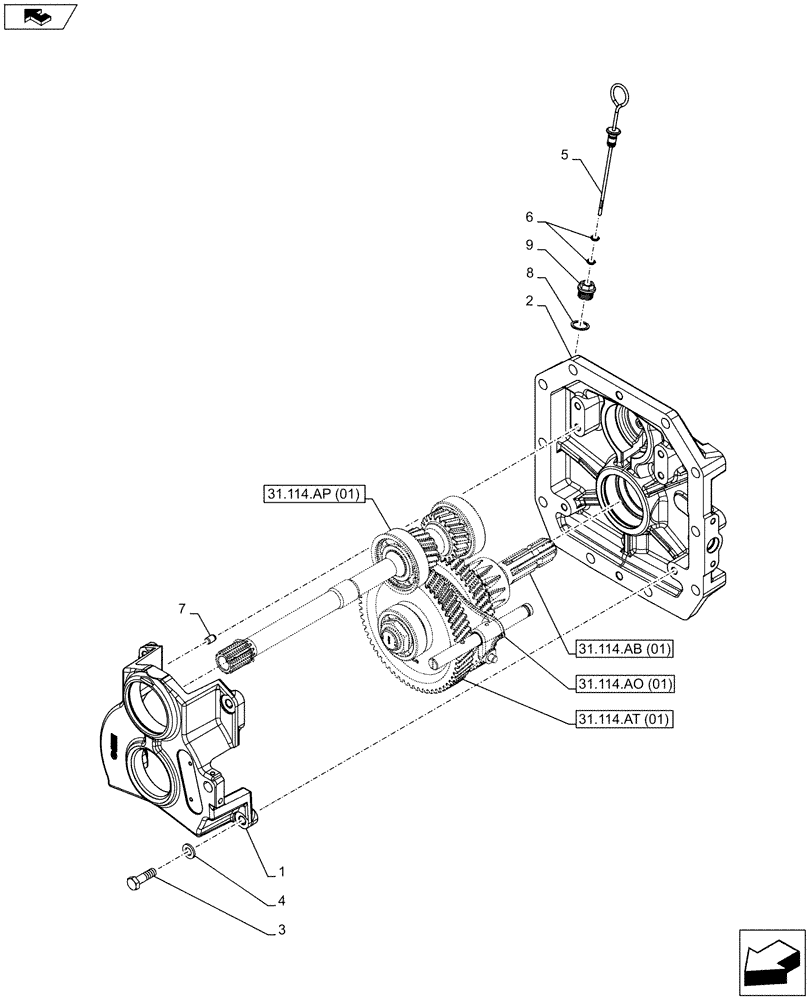 5
6
9
8
2
31.114.AP (01)
7
31.114.AB (01)
31.114.AO (01)
31.114.AT (01)
1
4
3