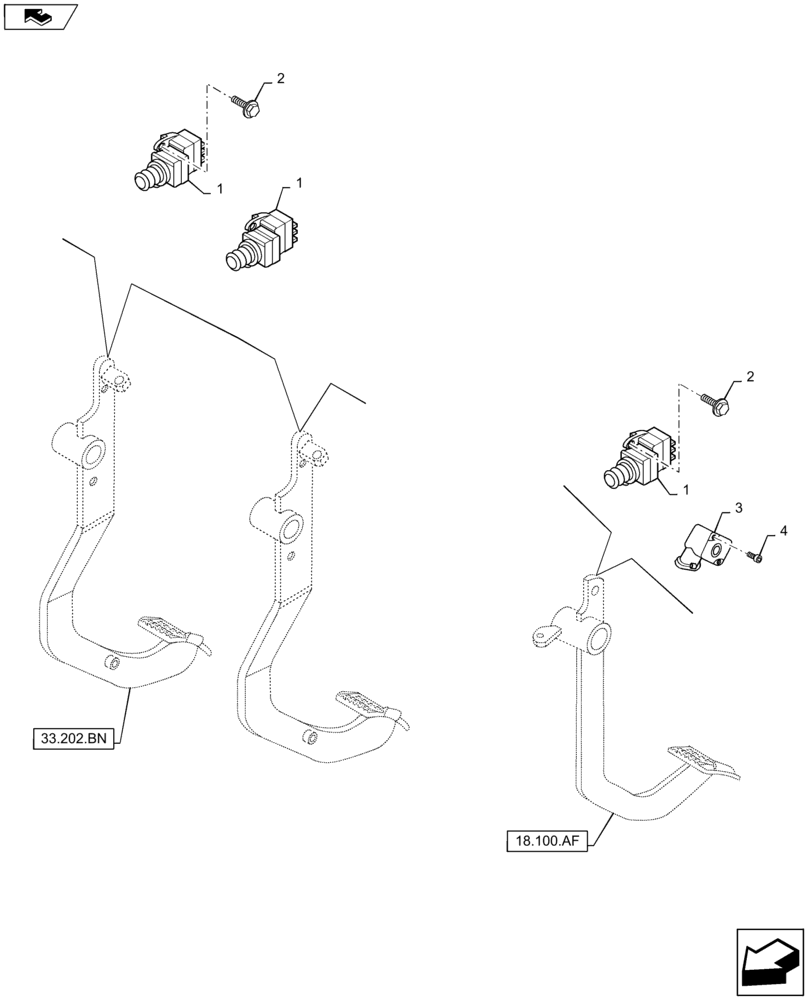 2
1
1
2
1
3
4
33.202.BN
18.100.AF