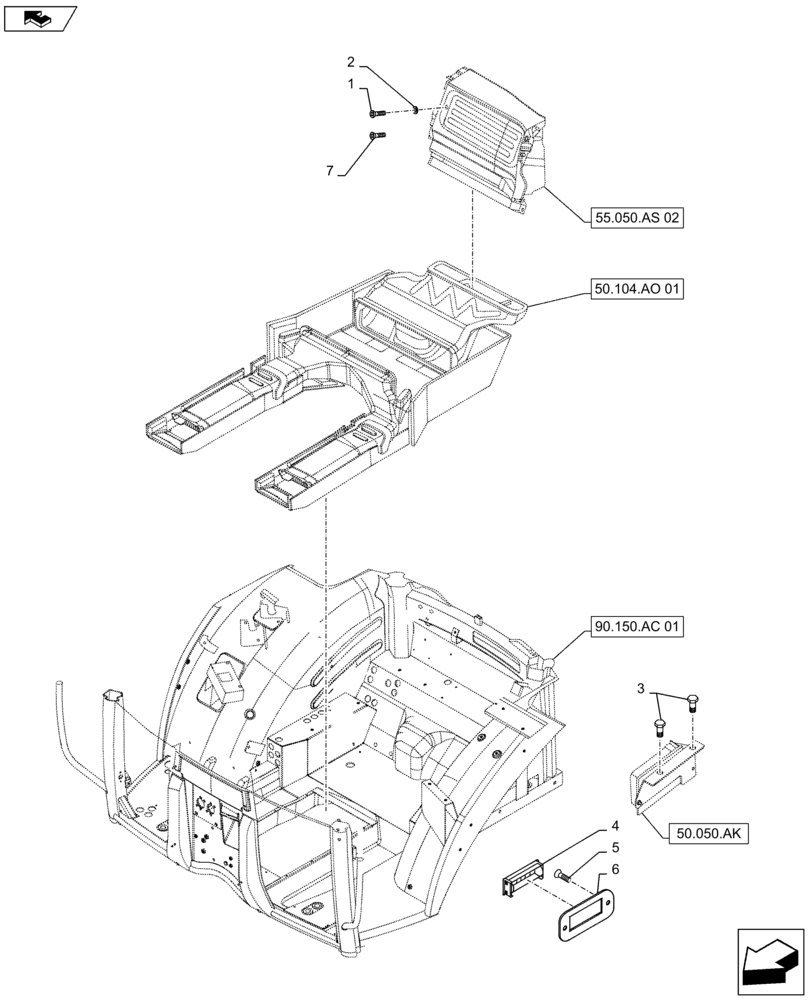 2
1
7
55.050.AS 02
50.104.AO 01
90.150.AC 01
3
50.050.AK
4
5
6