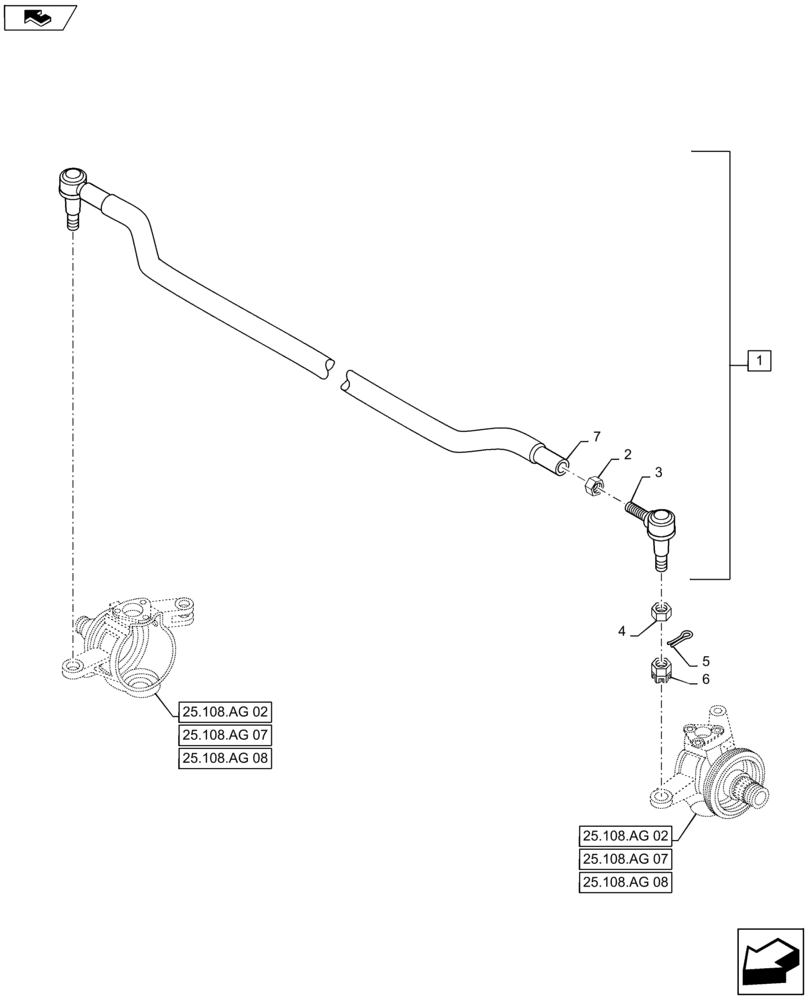 1
7
2
3
4
5
6
25.108.AG 02
25.108.AG 07
25.108.AG 08
25.108.AG 02
25.108.AG 07
25.108.AG 08