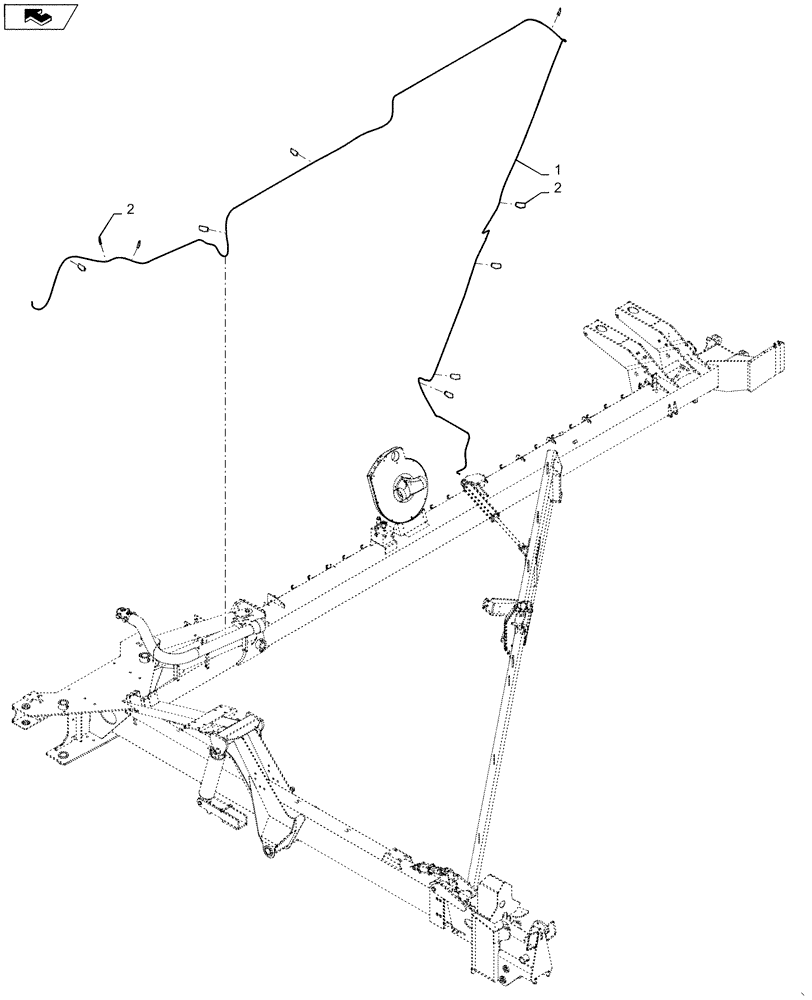 2
1
2