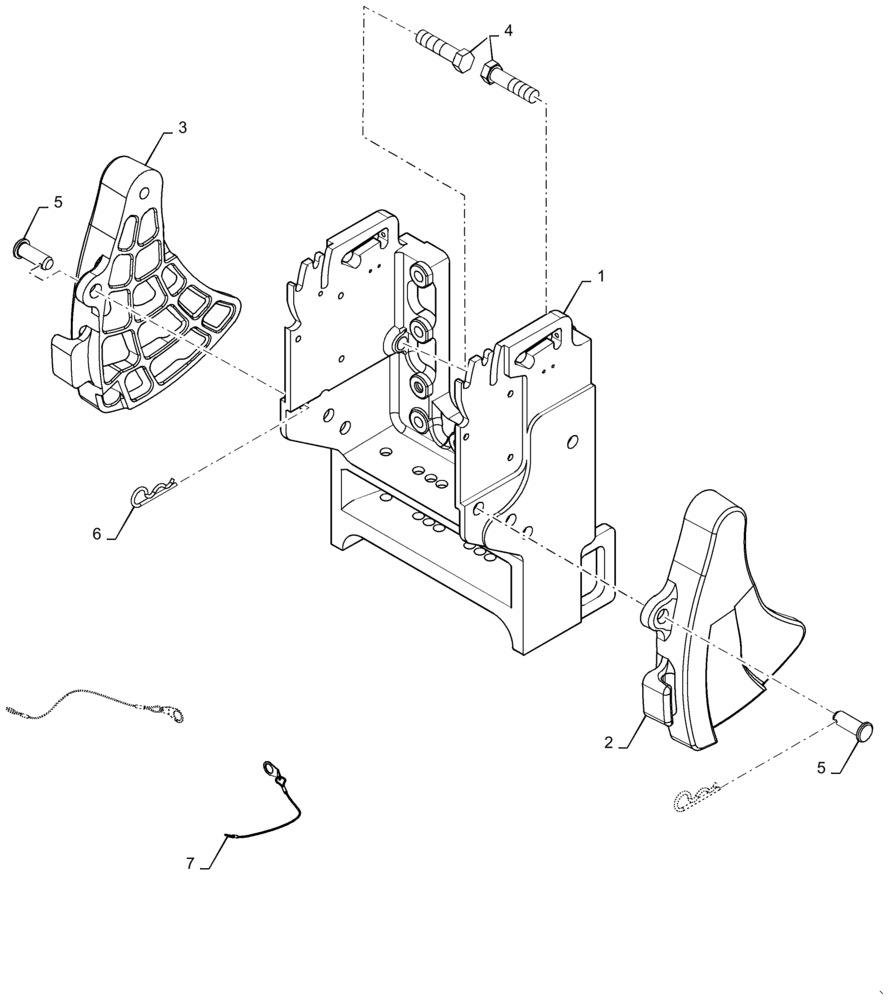 4
3
5
1
6
2
5
7