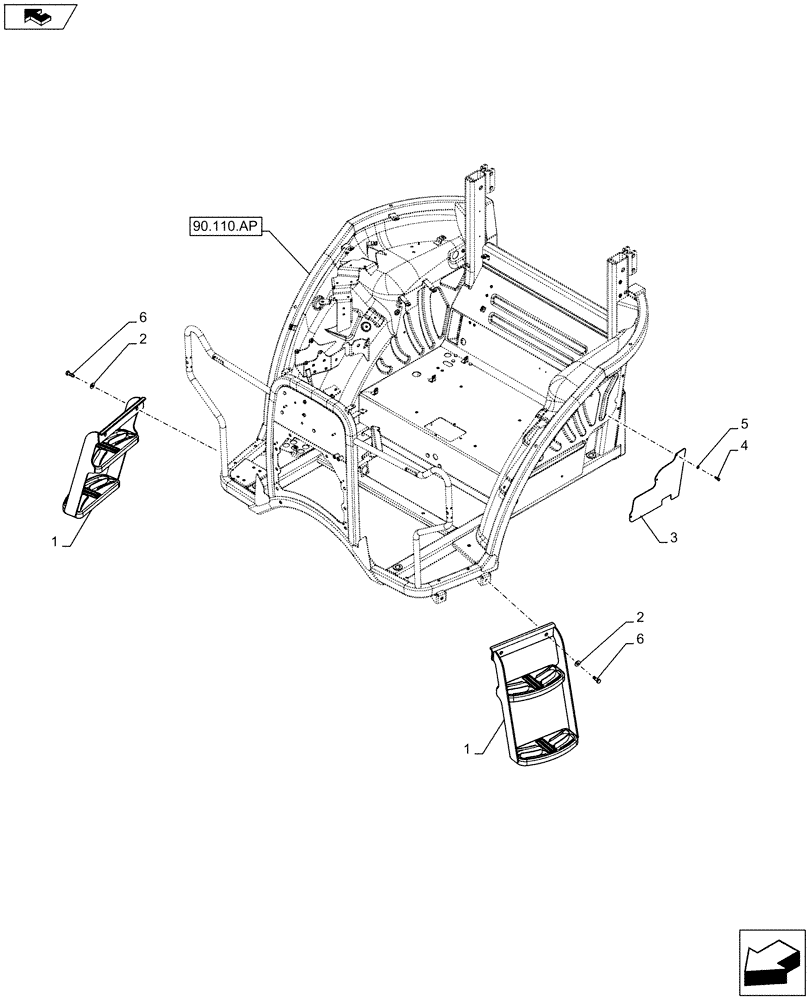 90.110.AP

6
2
1
5
4
3
2
6
1