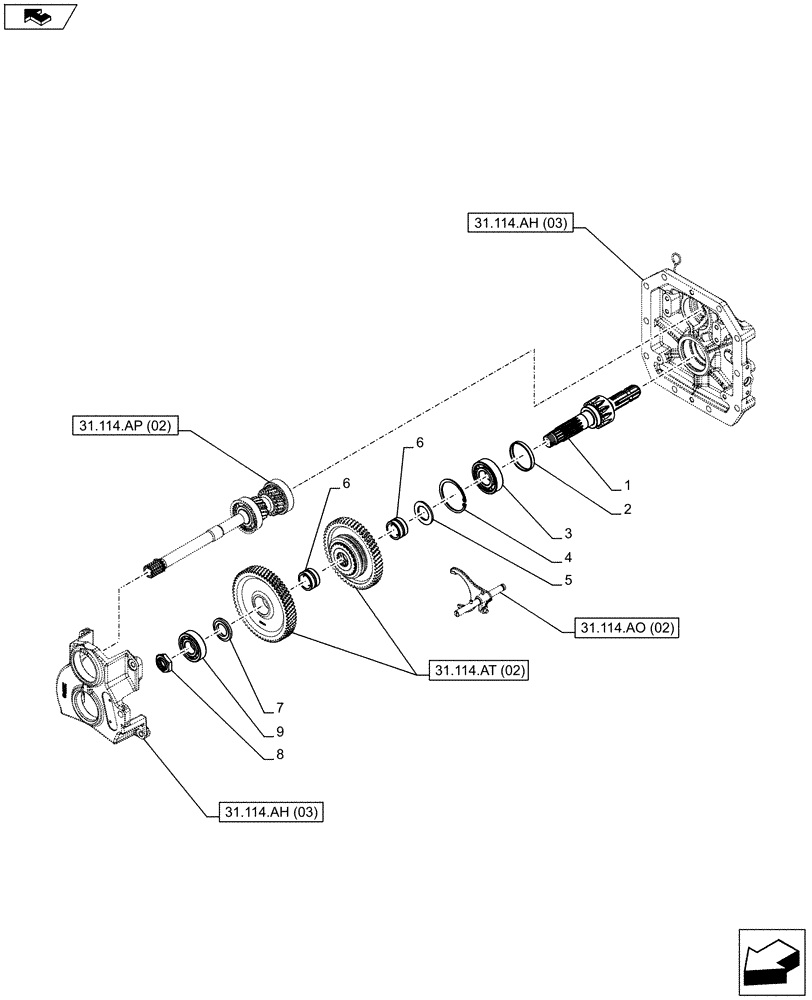 31.114.AH (03)

31.114.AP (02)

6

6

1

2

3

4

5

31.114.AO (02)

31.114.AT (02)

7

9

8

31.114.AH (03)