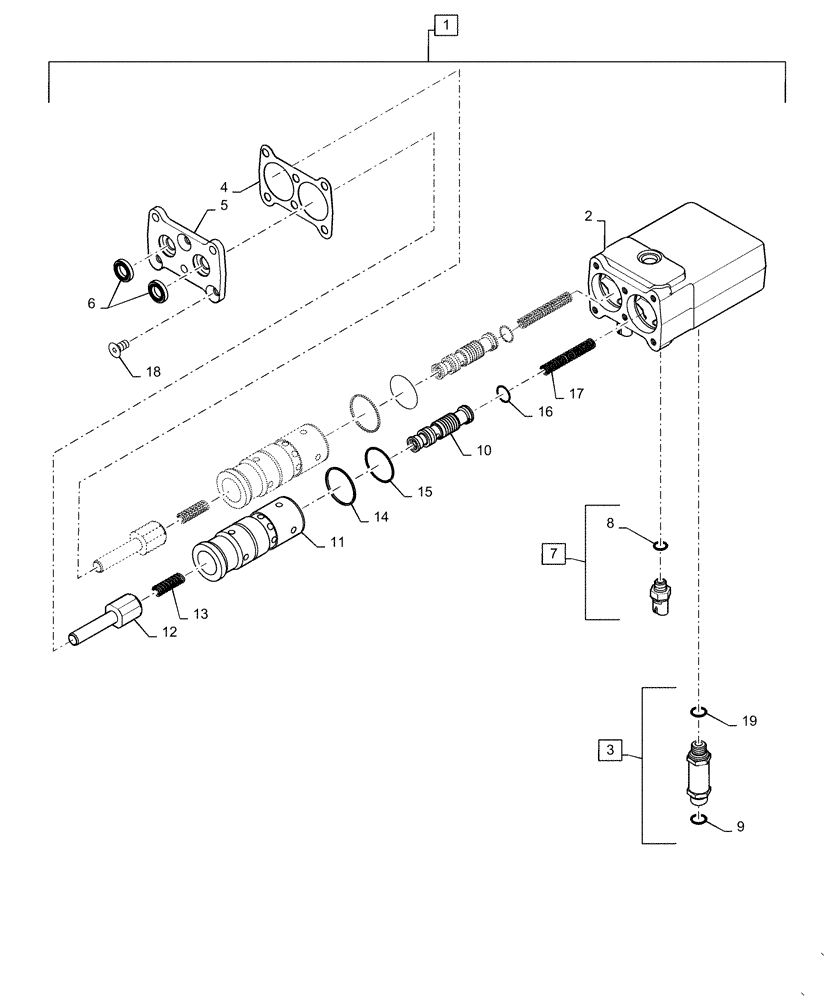 1
4
5
2
6
18
17
16
10
15
14
11
13
12
8
7
19
3
9