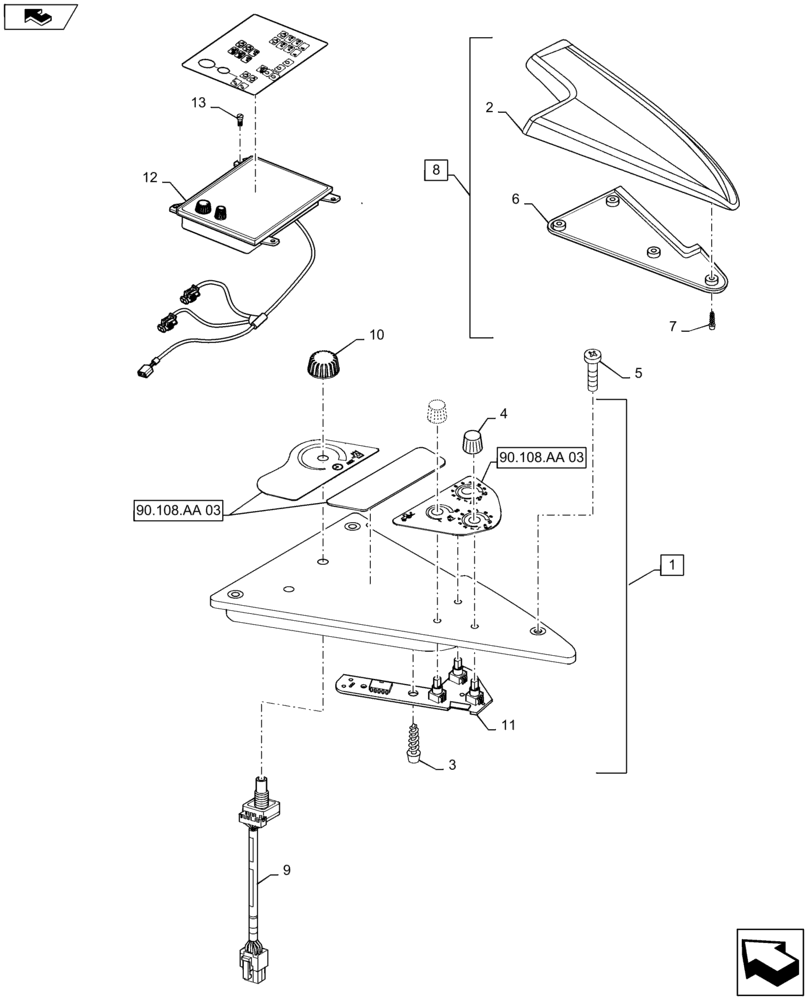 13
12
2
8
6
7
10
5
4
90.108.AA 03
90.108.AA 03
1
11
3
9