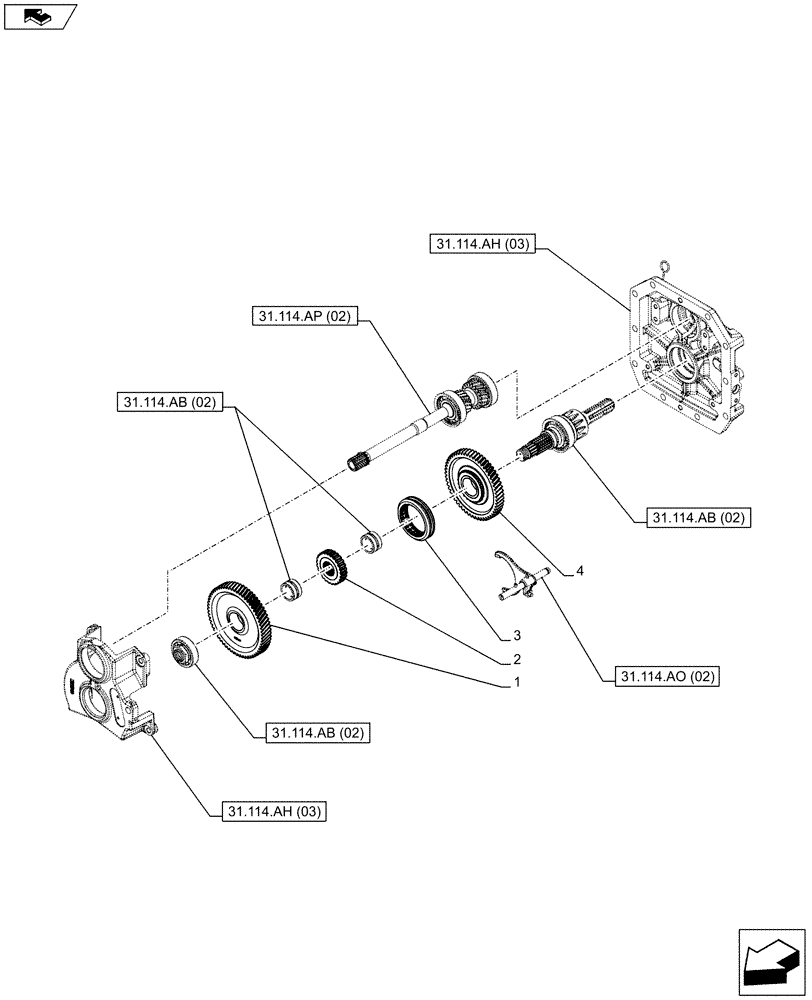 31.114.AH (03)

31.114.AP (02)

31.114.AB (02)

31.114.AB (02)

4

3

2

1

31.114.AO (02)

31.114.AB (02)

31.114.AH (03)