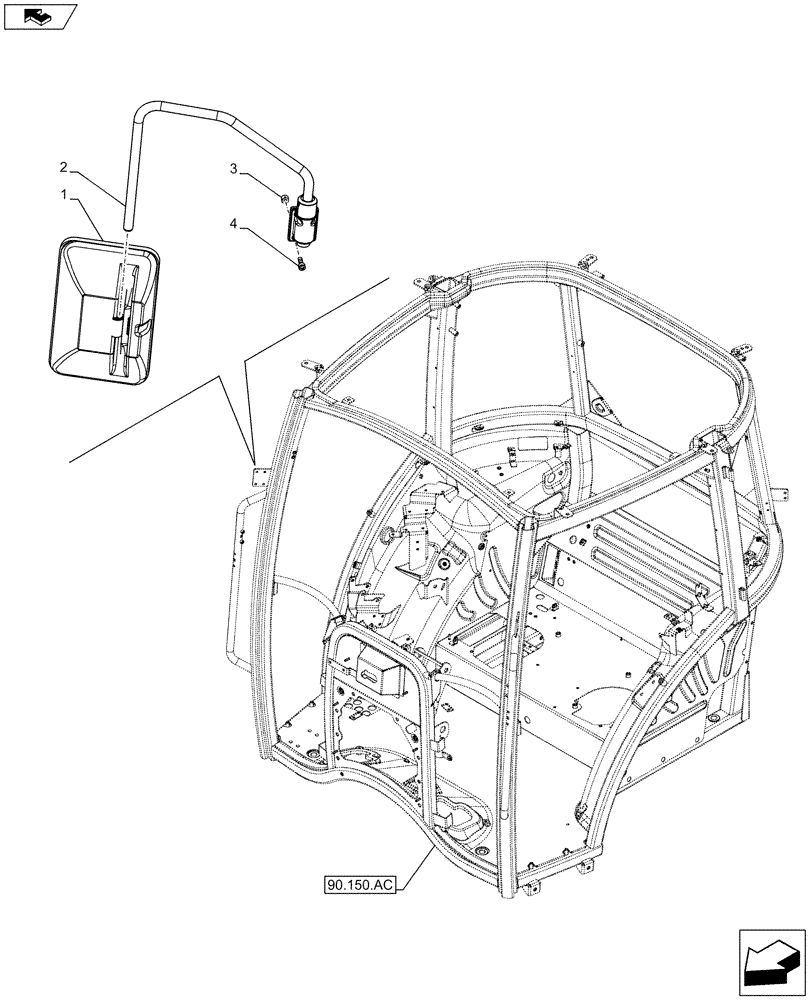 2
1
3
4
90.150.AC