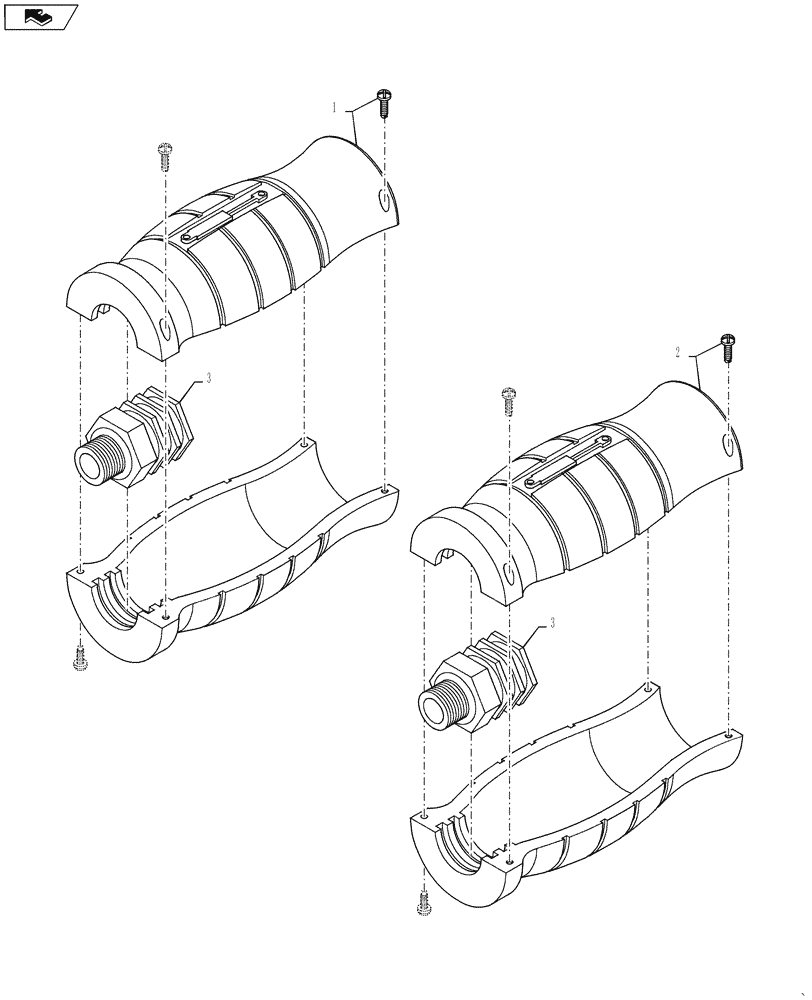 1
3
2
3