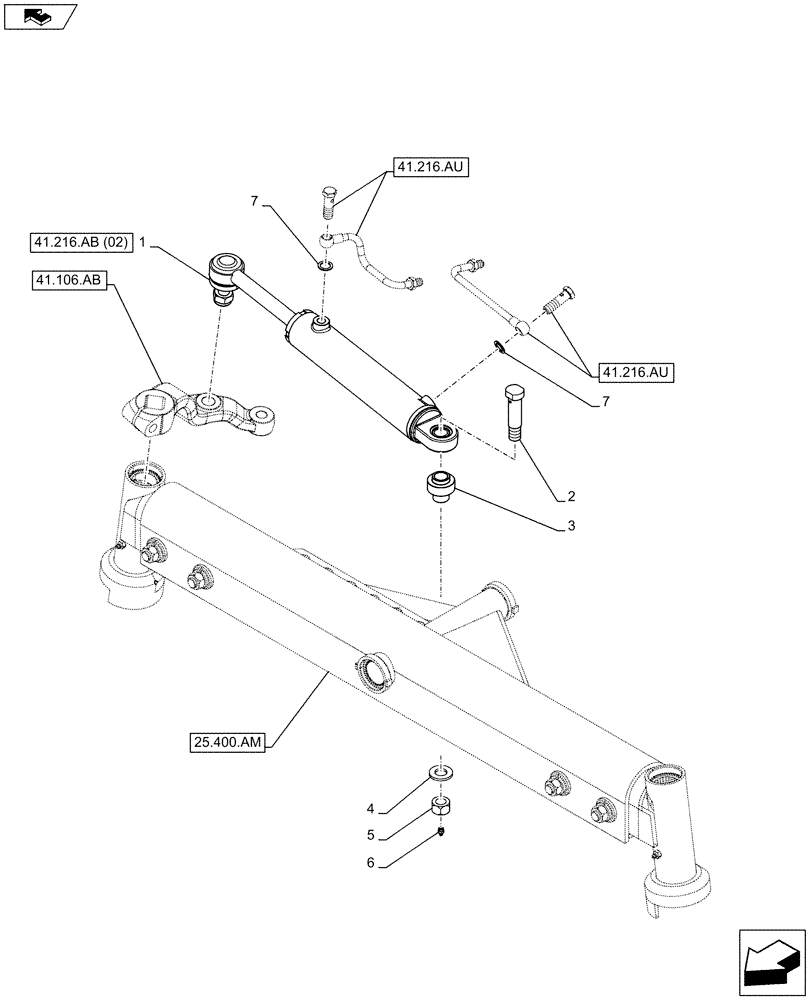 41.216.AU
7
41.216.AB (02)
1
41.106.AB
41.216.AU
7
2
3
25.400.AM
4
5
6