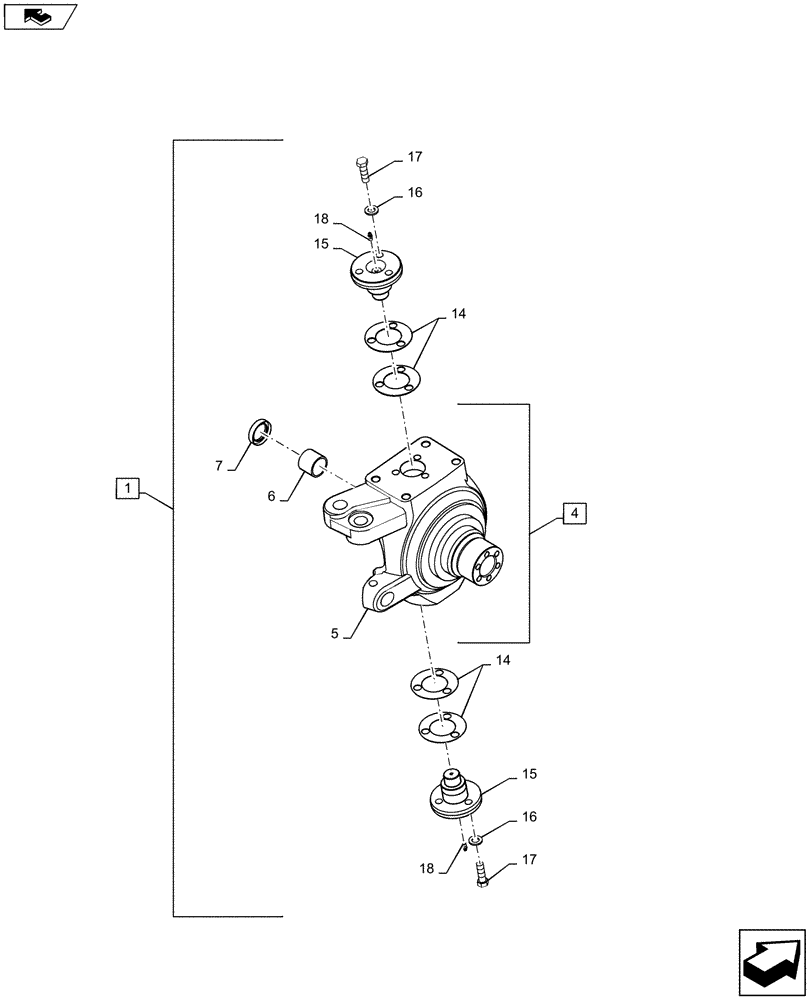 17
16
18
15
14
7
6
1
4
5
14
15
16
18
17