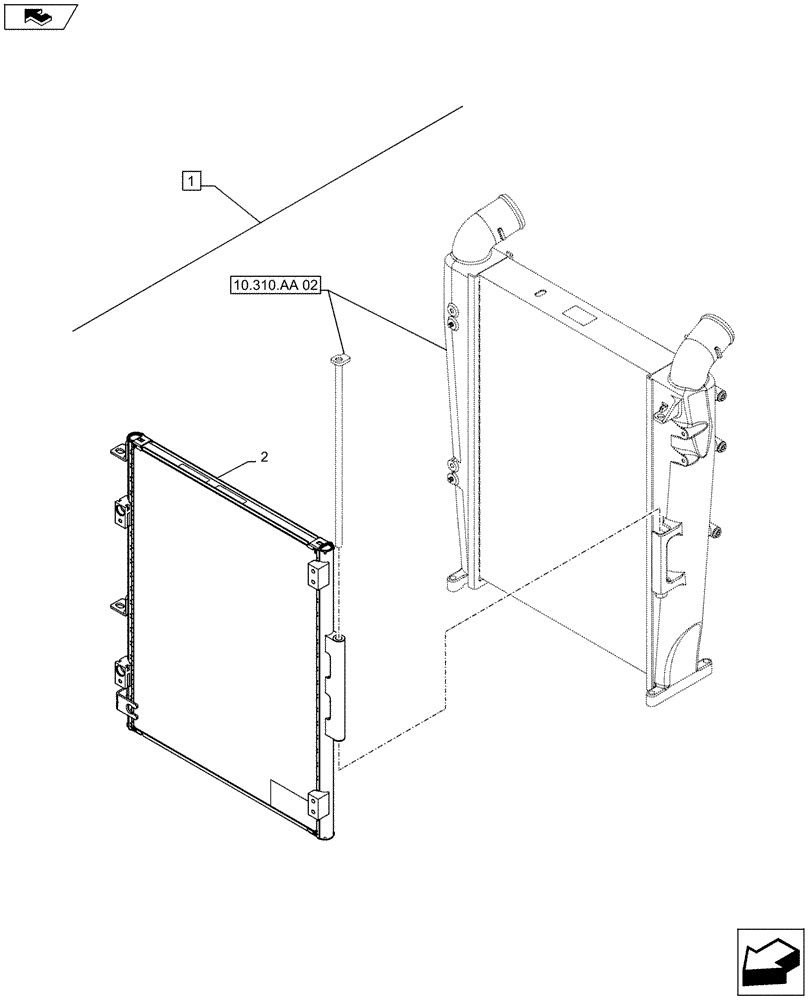 1
10.310.AA 02
2