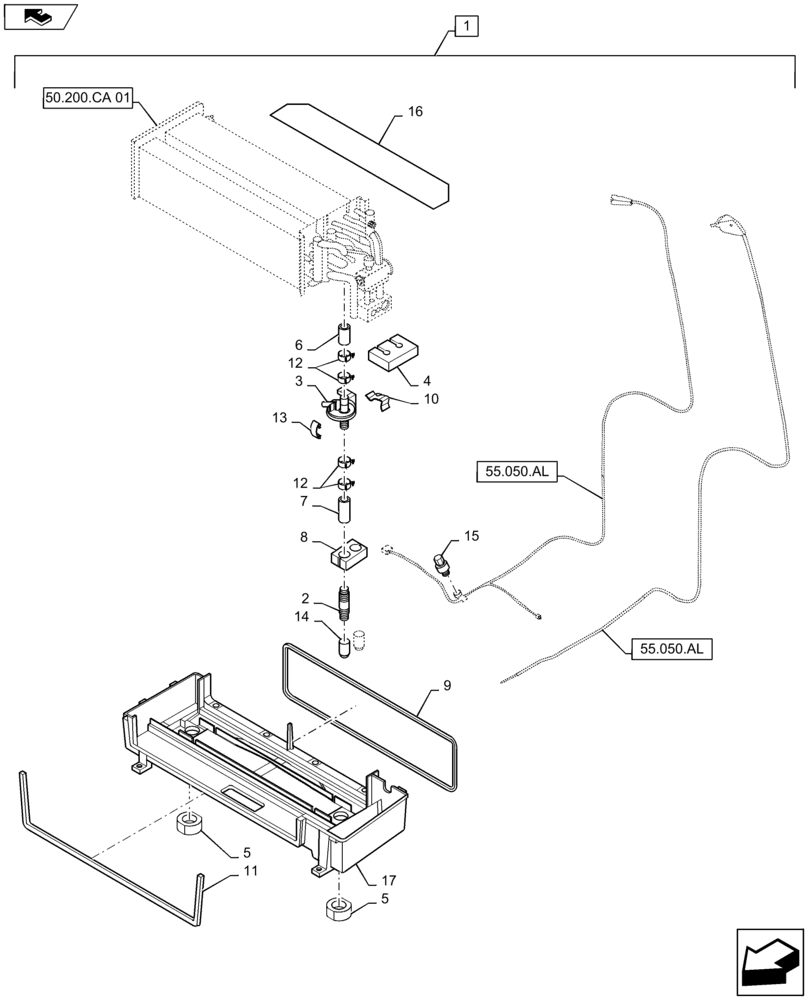 1
50.200.CA 01
16
6
12
4
3
10
13
12
7
55.050.AL
8
15
2
14
55.050.AL
9
5
11
17
5