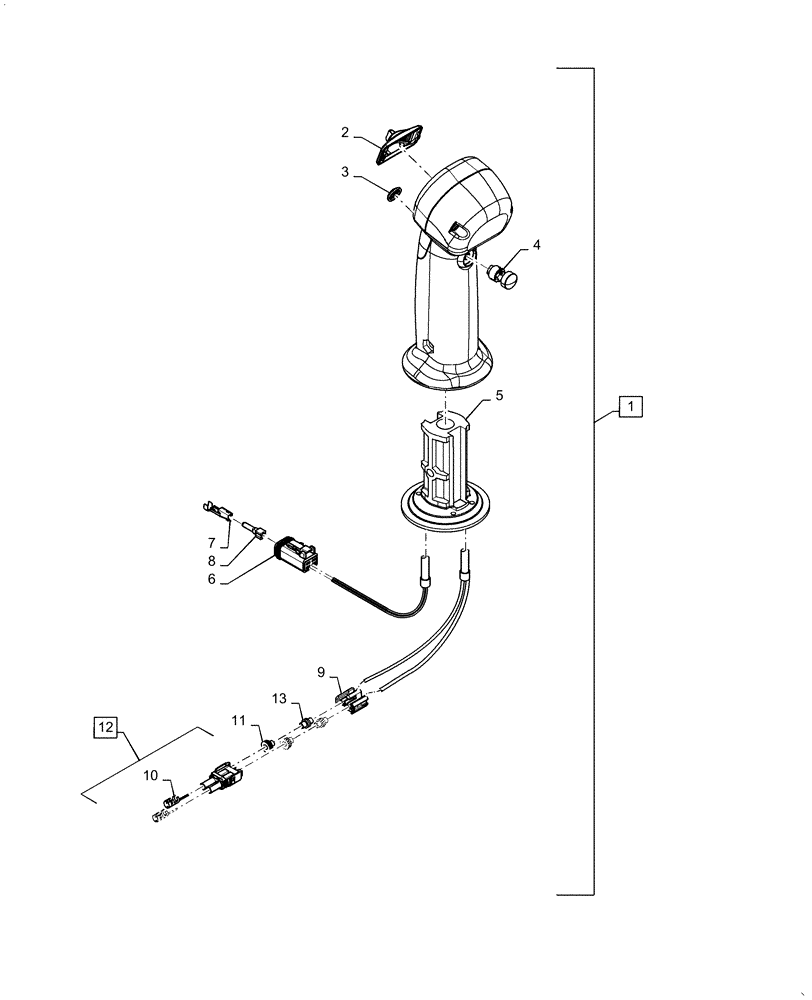 2
3
4
5
1
7
8
6
9
13
11
12
10