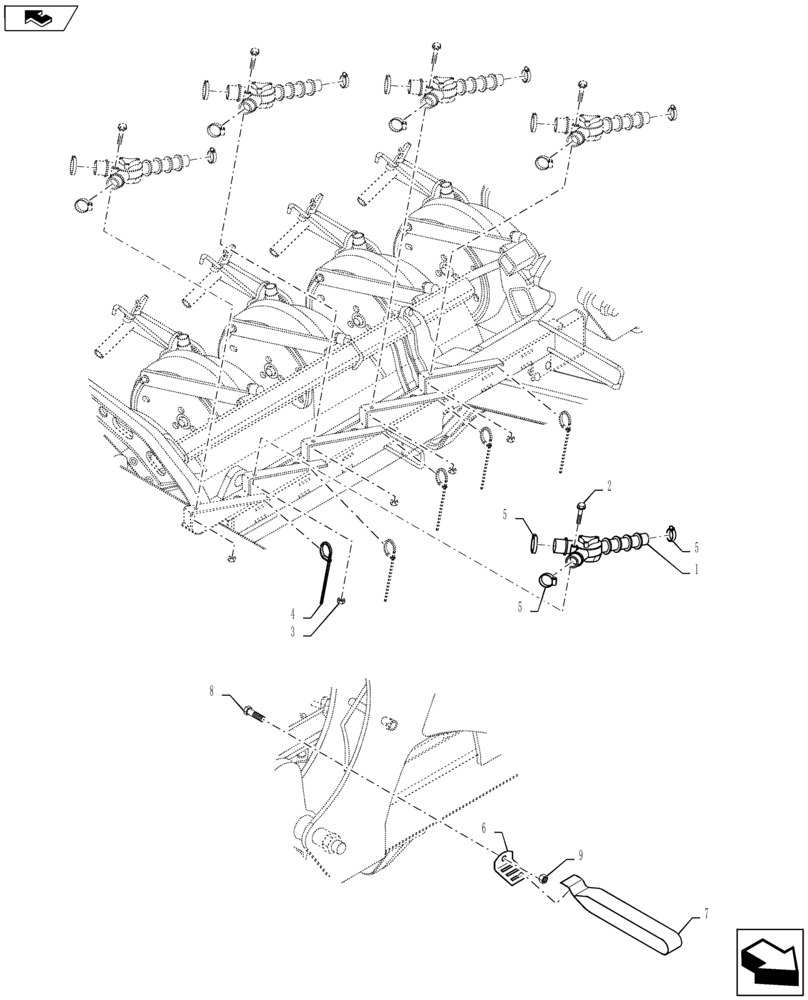 2
5
5
1
5
4
3
8
6
9
7