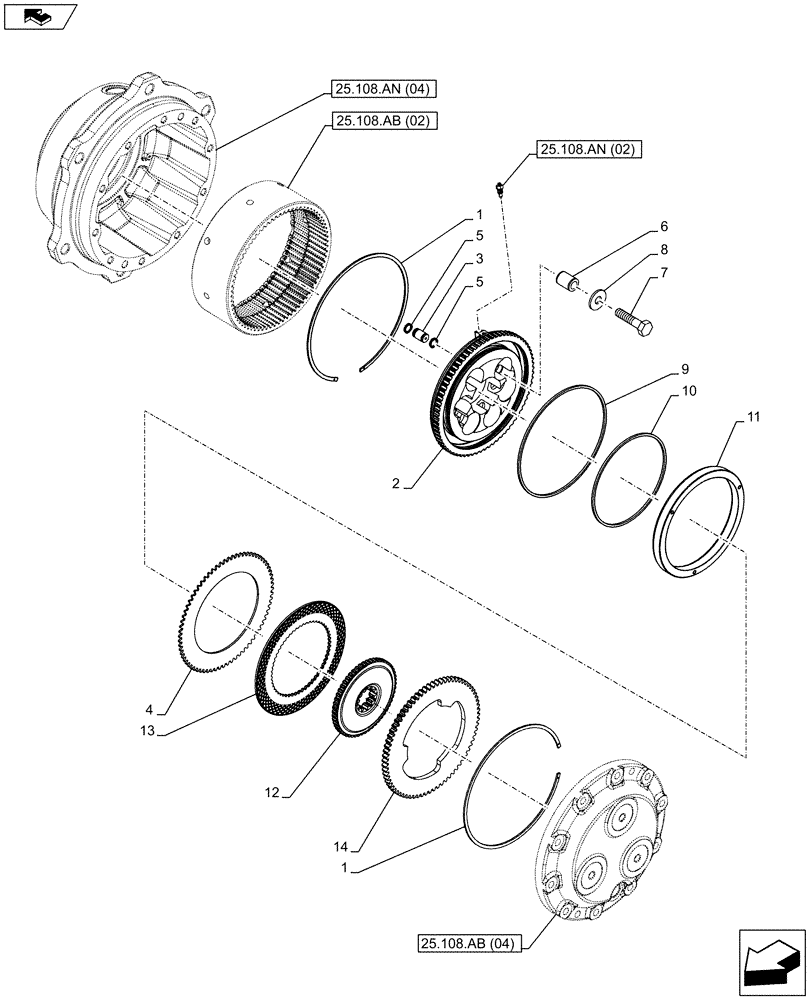 25.108.AN (04)
25.108.AB (02)
25.108.AN (02)
1
5
3
5
6
8
7
9
10
11
2
4
13
12
14
1
25.108.AB (04)