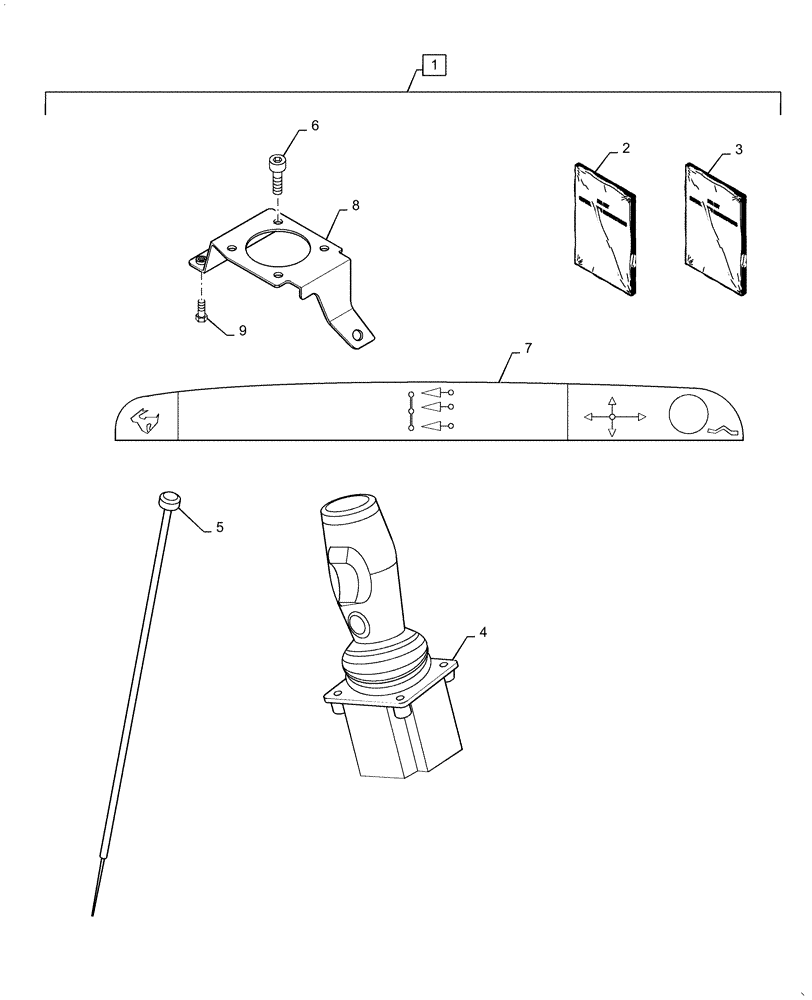 1
6
2
3
8
9
7
5
4