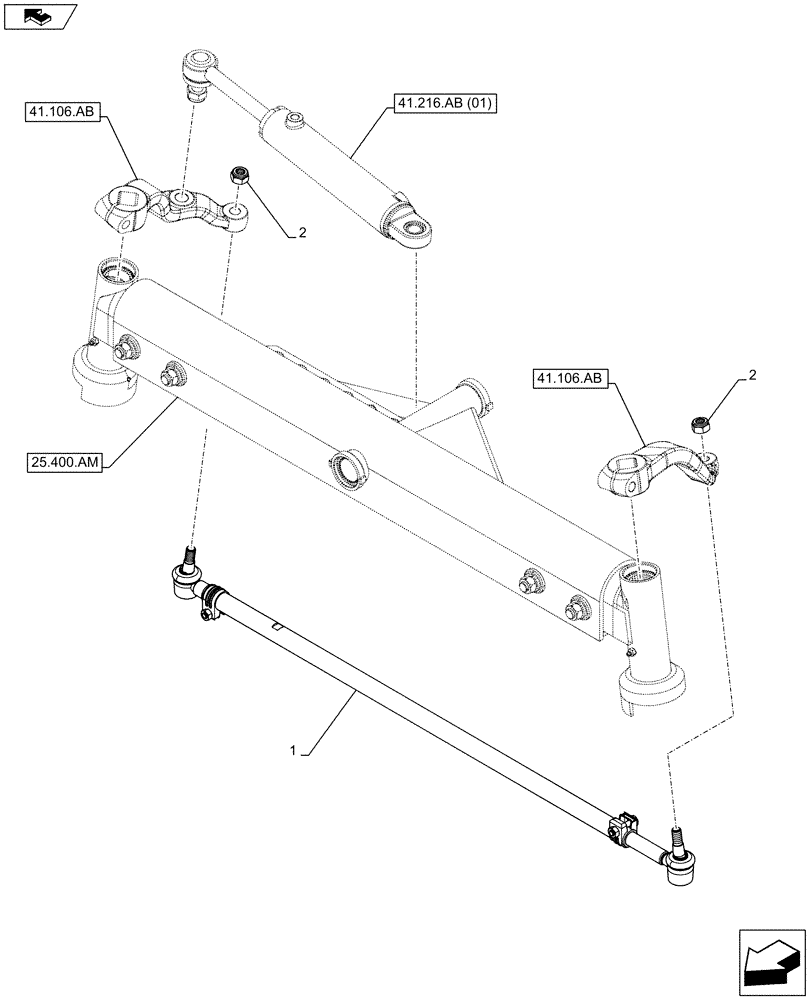 41.106.AB

41.216.AB (01)

2

41.106.AB

2

25.400.AM

1