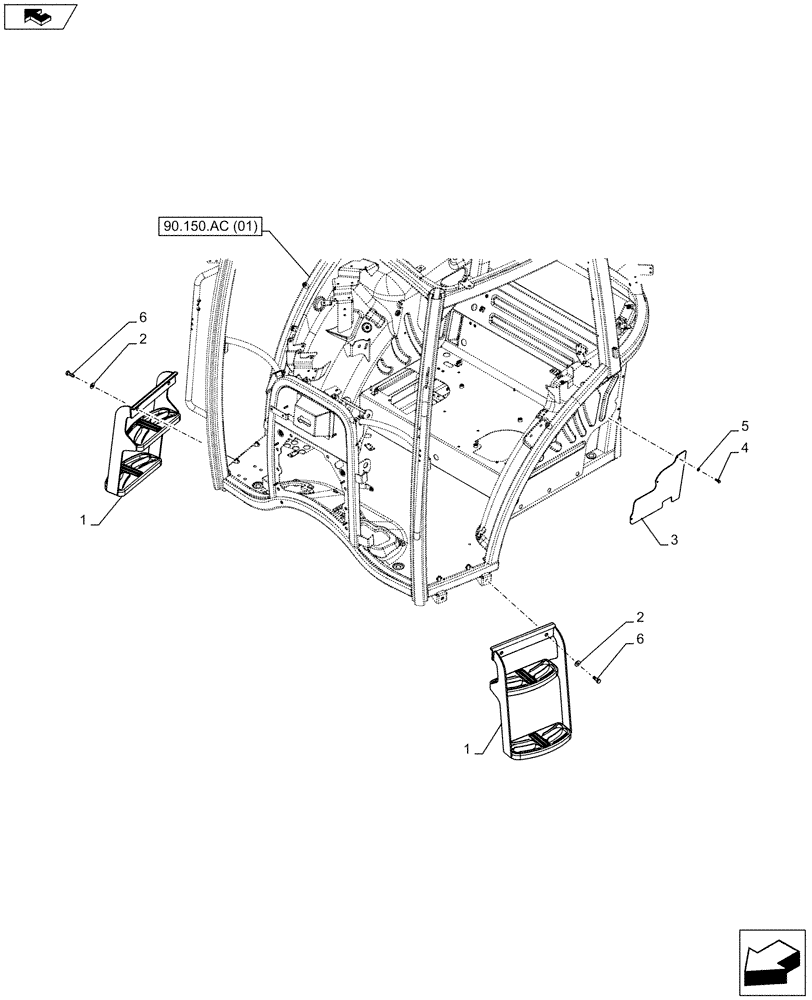 90.150.AC (01)

6
2
1
5
4
3
2
6
1