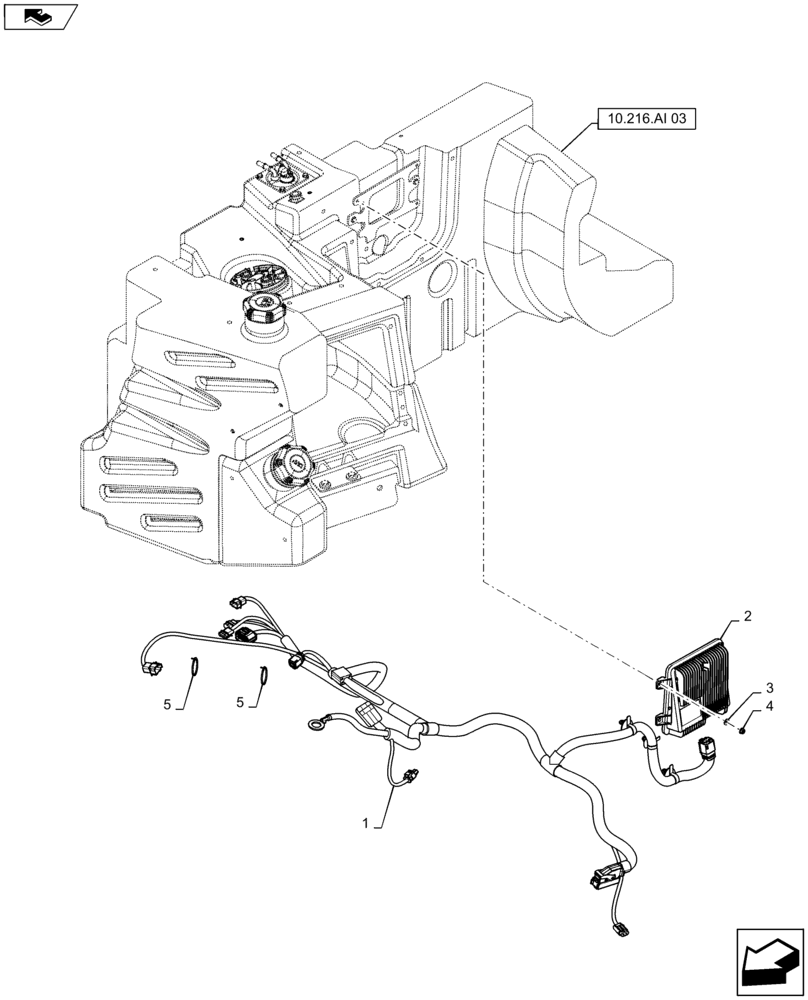 10.216.AI 03

2

3

4

5

5

1