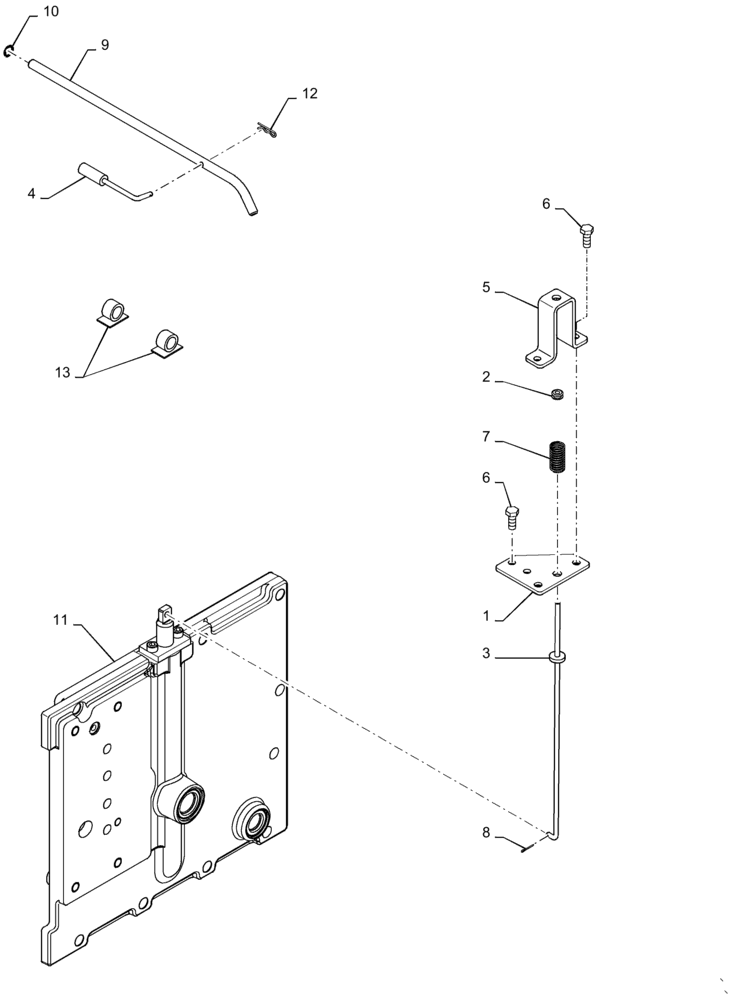 10
9
12
4
6
5
13
2
7
6
1
11
3
8